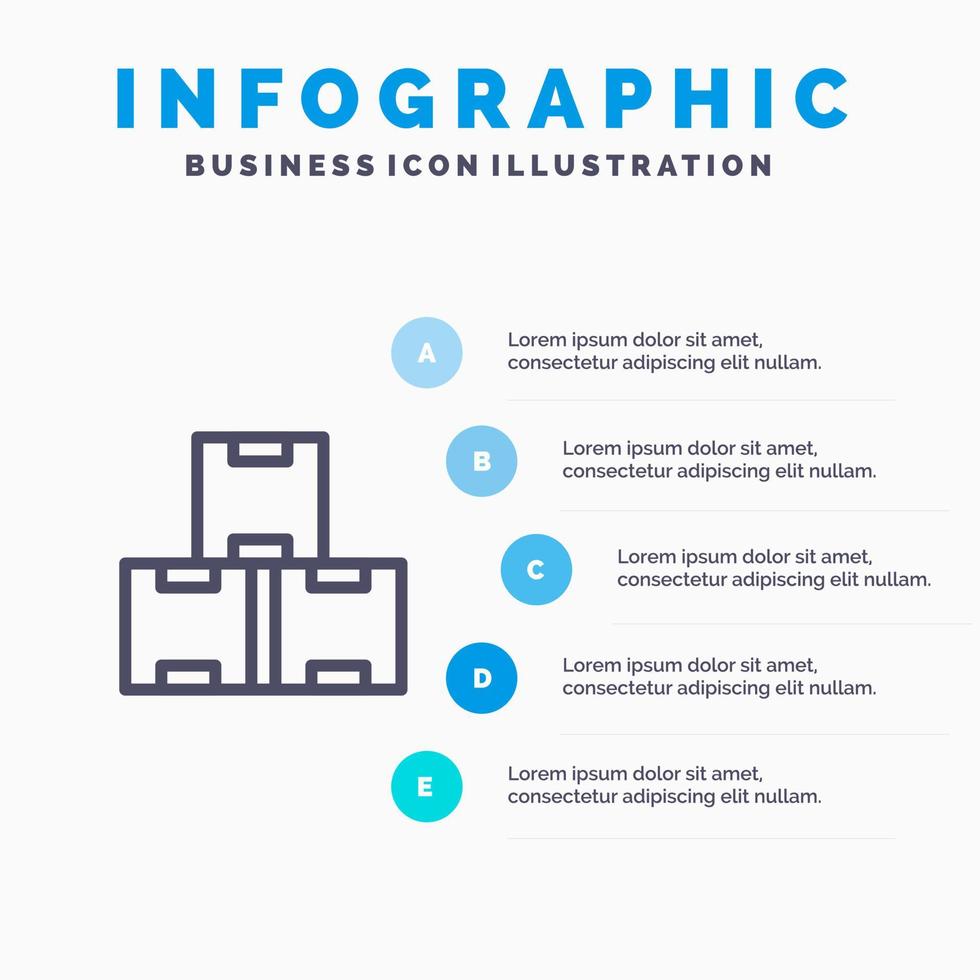 INFOGRAPHIC
BUSINESS ICON ILLUSTRATION

A
Lorem ipsum dolor sit amet, consectetur adipiscing elit nullam.

B
Lorem ipsum dolor sit amet, consectetur adipiscing elit nullam.

C
Lorem ipsum dolor sit amet, consectetur adipiscing elit nullam.

D
Lorem ipsum dolor sit amet, consectetur adipiscing elit nullam.

E
Lorem ipsum dolor sit amet, consectetur adipiscing elit nullam.