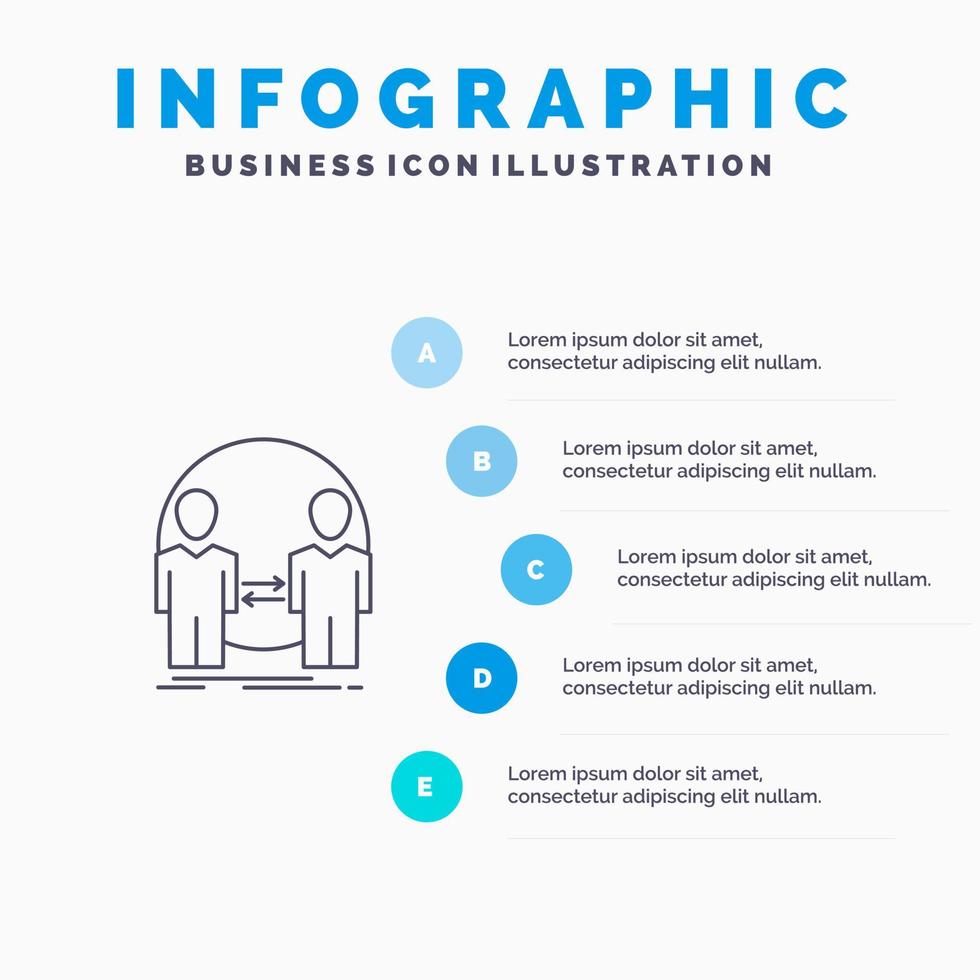 INFOGRAPHIC
BUSINESS ICON ILLUSTRATION

A
Lorem ipsum dolor sit amet, consectetur adipiscing elit nullam.

B
Lorem ipsum dolor sit amet, consectetur adipiscing elit nullam.

C
Lorem ipsum dolor sit amet, consectetur adipiscing elit nullam.

D
Lorem ipsum dolor sit amet, consectetur adipiscing elit nullam.

E
Lorem ipsum dolor sit amet, consectetur adipiscing elit nullam.