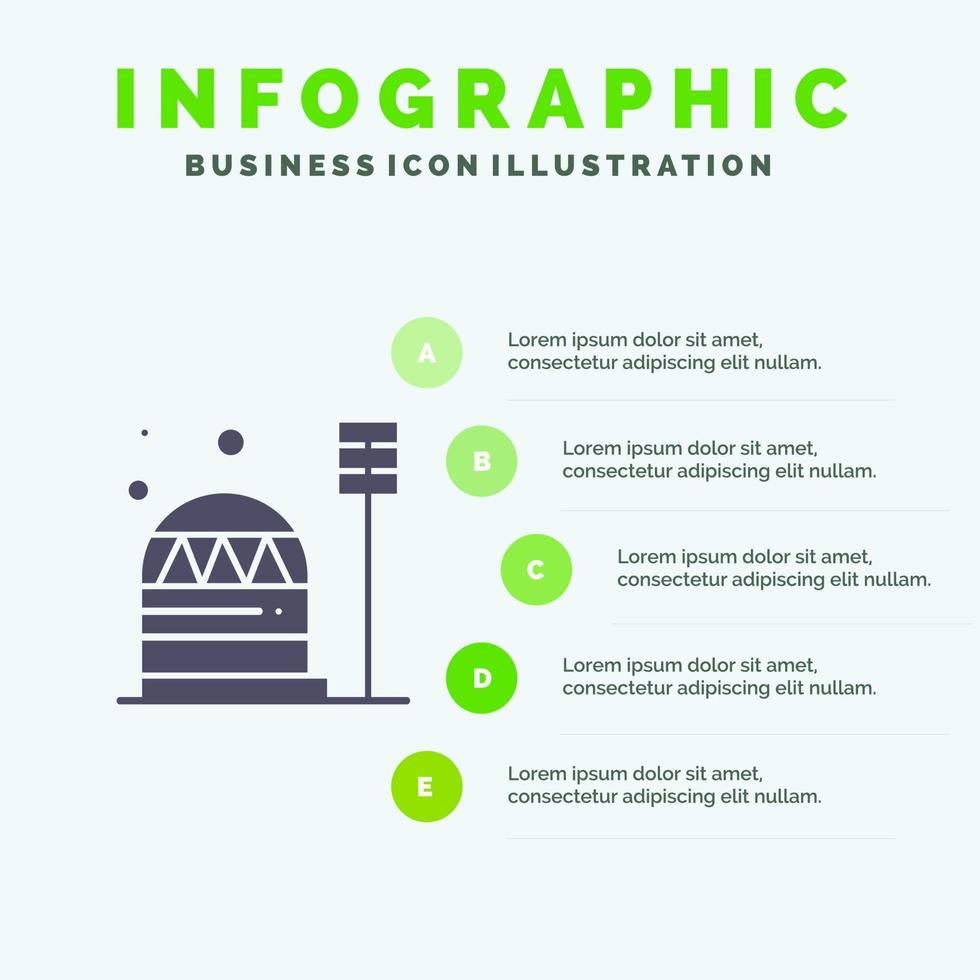 INFOGRAPHIC
BUSINESS ICON ILLUSTRATION

A
Lorem ipsum dolor sit amet, consectetur adipiscing elit nullam.

B
Lorem ipsum dolor sit amet, consectetur adipiscing elit nullam.

C
Lorem ipsum dolor sit amet, consectetur adipiscing elit nullam.

D
Lorem ipsum dolor sit amet, consectetur adipiscing elit nullam.

E
Lorem ipsum dolor sit amet, consectetur adipiscing elit nullam.