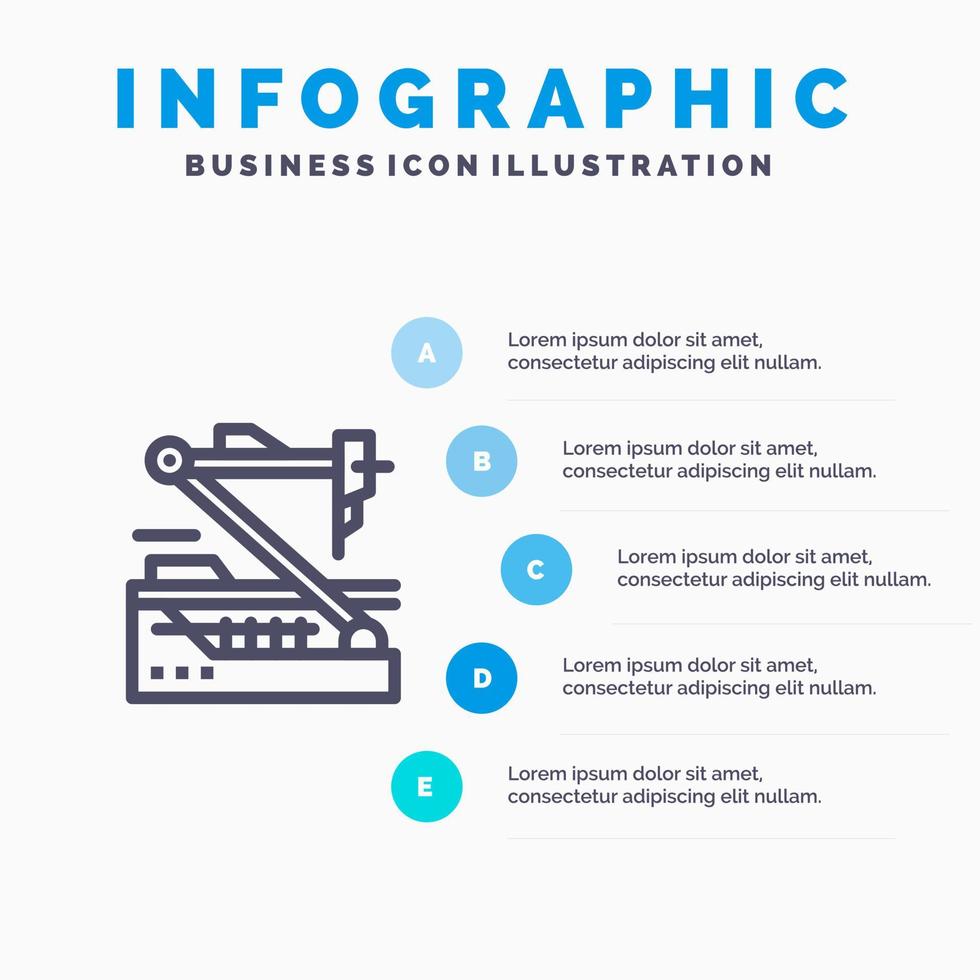 INFOGRAPHIC
BUSINESS ICON ILLUSTRATION

A
Lorem ipsum dolor sit amet, consectetur adipiscing elit nullam.

B
Lorem ipsum dolor sit amet, consectetur adipiscing elit nullam.

C
Lorem ipsum dolor sit amet, consectetur adipiscing elit nullam.

D
Lorem ipsum dolor sit amet, consectetur adipiscing elit nullam.

E
Lorem ipsum dolor sit amet, consectetur adipiscing elit nullam.