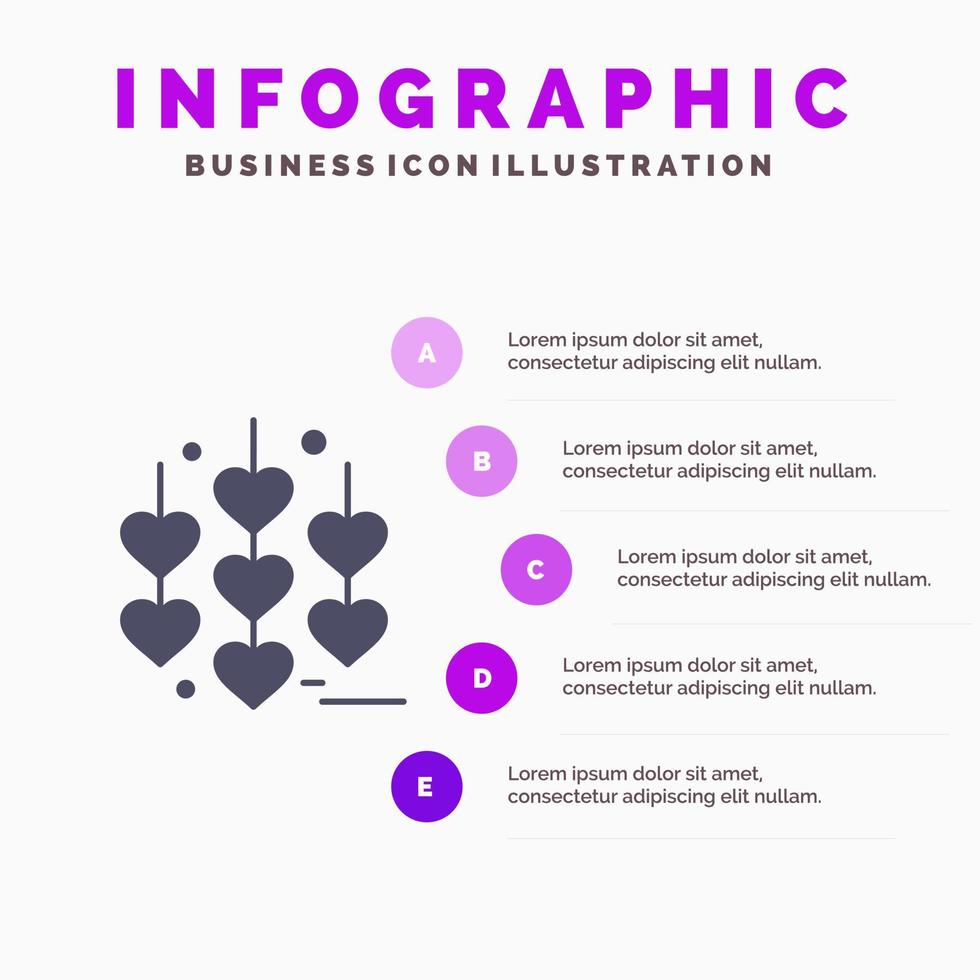 INFOGRAPHIC
BUSINESS ICON ILLUSTRATION

A
Lorem ipsum dolor sit amet, consectetur adipiscing elit nullam.

B
Lorem ipsum dolor sit amet, consectetur adipiscing elit nullam.

C
Lorem ipsum dolor sit amet, consectetur adipiscing elit nullam.

D
Lorem ipsum dolor sit amet, consectetur adipiscing elit nullam.

E
Lorem ipsum dolor sit amet, consectetur adipiscing elit nullam.