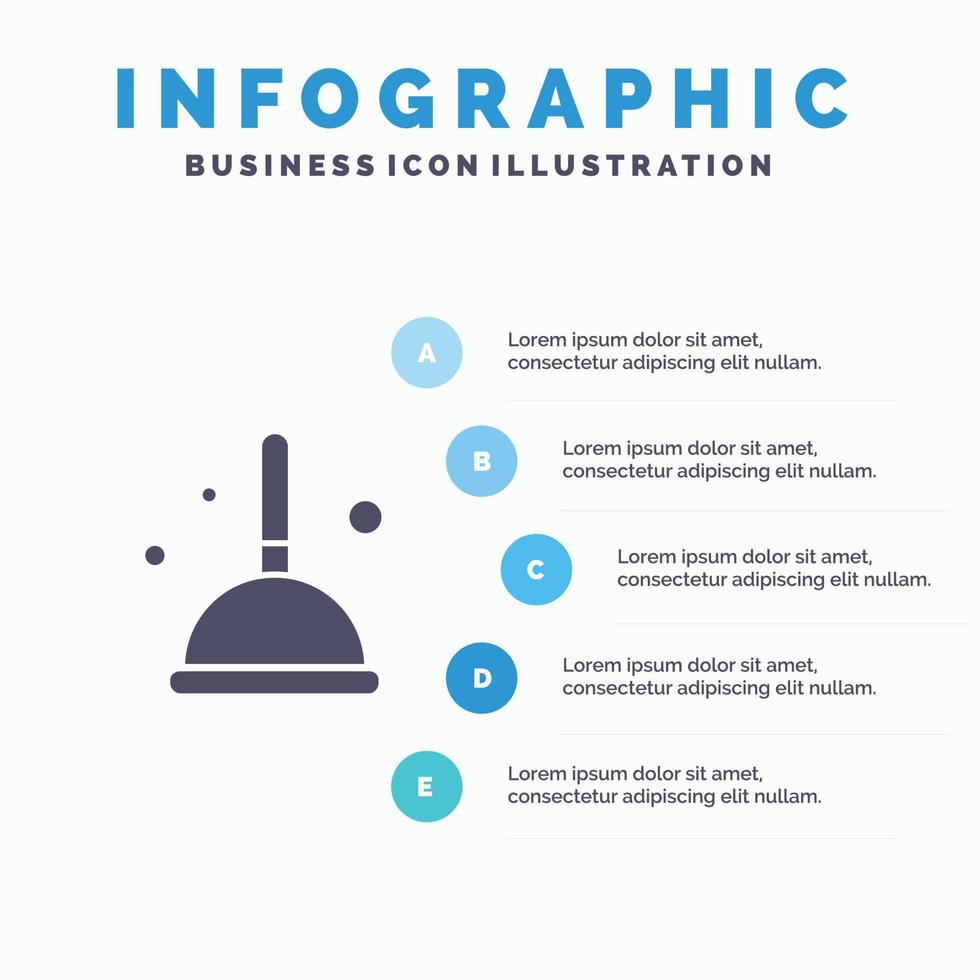 INFOGRAPHIC
BUSINESS ICON ILLUSTRATION

A
Lorem ipsum dolor sit amet, consectetur adipiscing elit nullam.

B
Lorem ipsum dolor sit amet, consectetur adipiscing elit nullam.

C
Lorem ipsum dolor sit amet, consectetur adipiscing elit nullam.

D
Lorem ipsum dolor sit amet, consectetur adipiscing elit nullam.

E
Lorem ipsum dolor sit amet, consectetur adipiscing elit nullam.