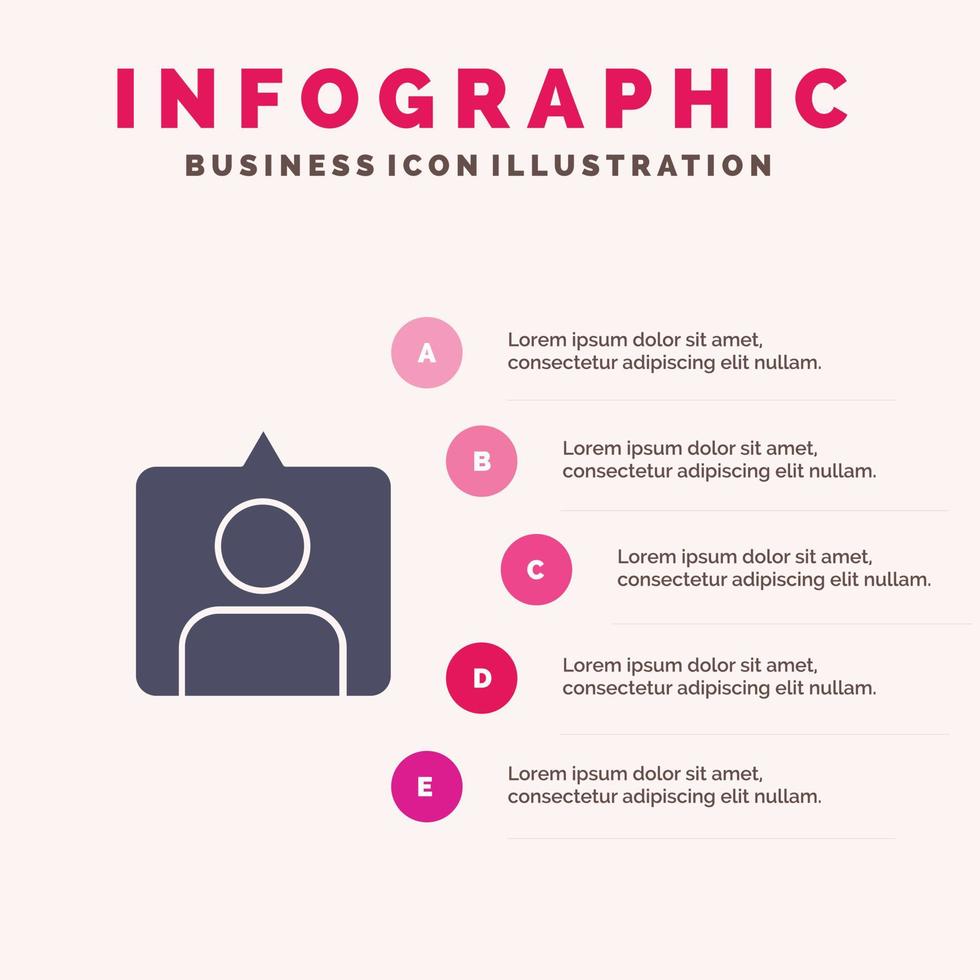 INFOGRAPHIC
BUSINESS ICON ILLUSTRATION

A
Lorem ipsum dolor sit amet, consectetur adipiscing elit nullam.

B
Lorem ipsum dolor sit amet, consectetur adipiscing elit nullam.

C
Lorem ipsum dolor sit amet, consectetur adipiscing elit nullam.

D
Lorem ipsum dolor sit amet, consectetur adipiscing elit nullam.

E
Lorem ipsum dolor sit amet, consectetur adipiscing elit nullam.