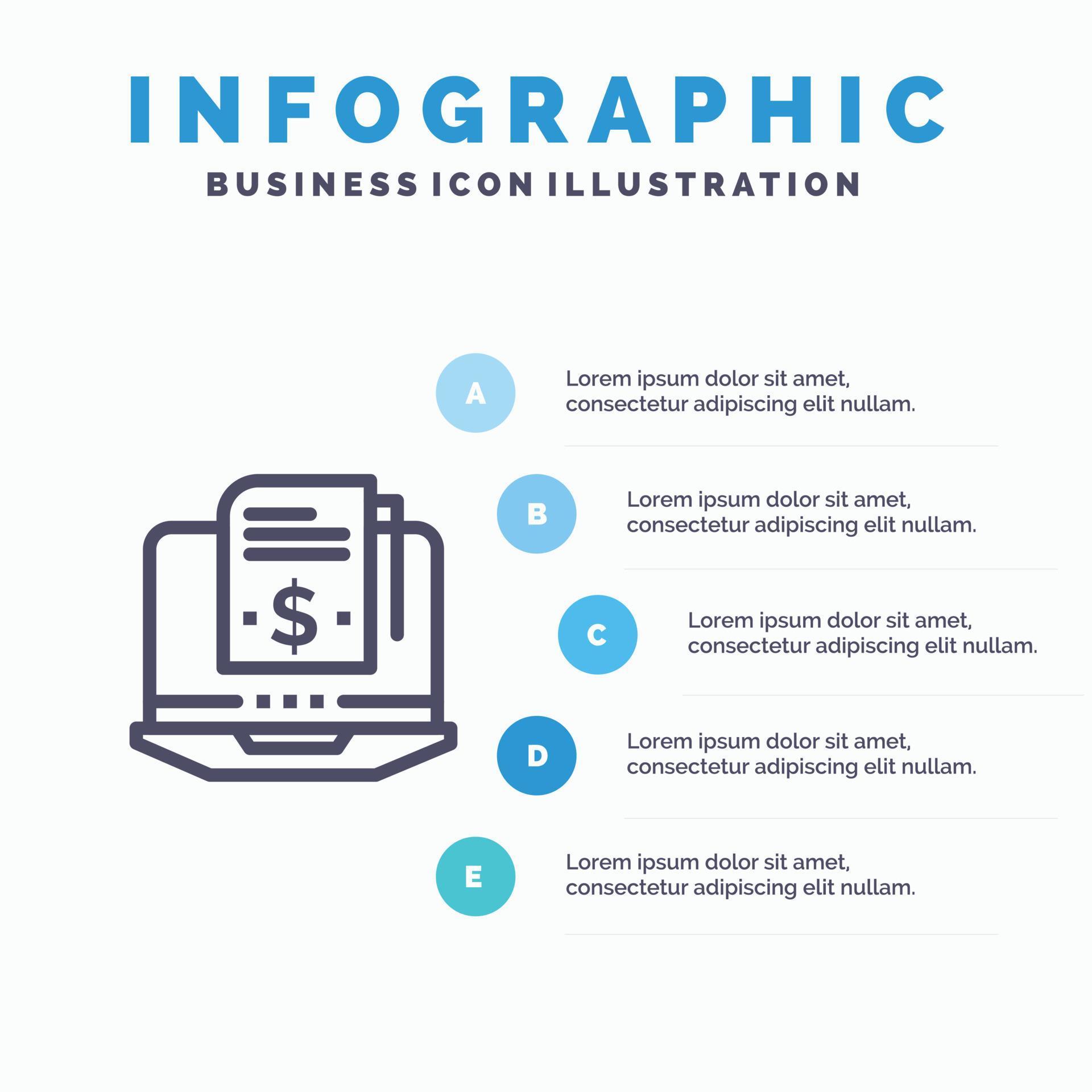 INFOGRAPHIC

BUSINESS ICON ILLUSTRATION

$

A

Lorem ipsum dolor sit amet, consectetur adipiscing elit nullam.

B

Lorem ipsum dolor sit amet, consectetur adipiscing elit nullam.

C

Lorem ipsum dolor sit amet, consectetur adipiscing elit nullam.

D

Lorem ipsum dolor sit amet, consectetur adipiscing elit nullam.

E

Lorem ipsum dolor sit amet, consectetur adipiscing elit nullam.