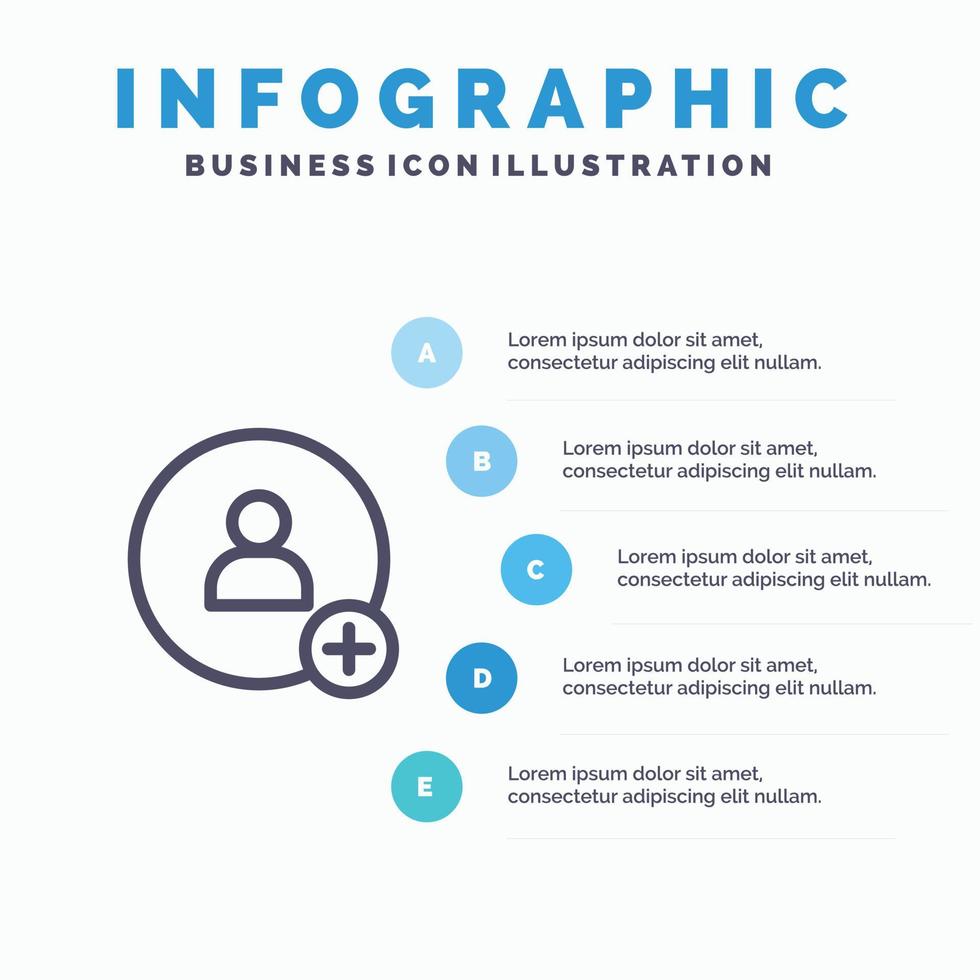 INFOGRAPHIC
BUSINESS ICON ILLUSTRATION

A
Lorem ipsum dolor sit amet, consectetur adipiscing elit nullam.

B
Lorem ipsum dolor sit amet, consectetur adipiscing elit nullam.

C
Lorem ipsum dolor sit amet, consectetur adipiscing elit nullam.

D
Lorem ipsum dolor sit amet, consectetur adipiscing elit nullam.

E
Lorem ipsum dolor sit amet, consectetur adipiscing elit nullam.