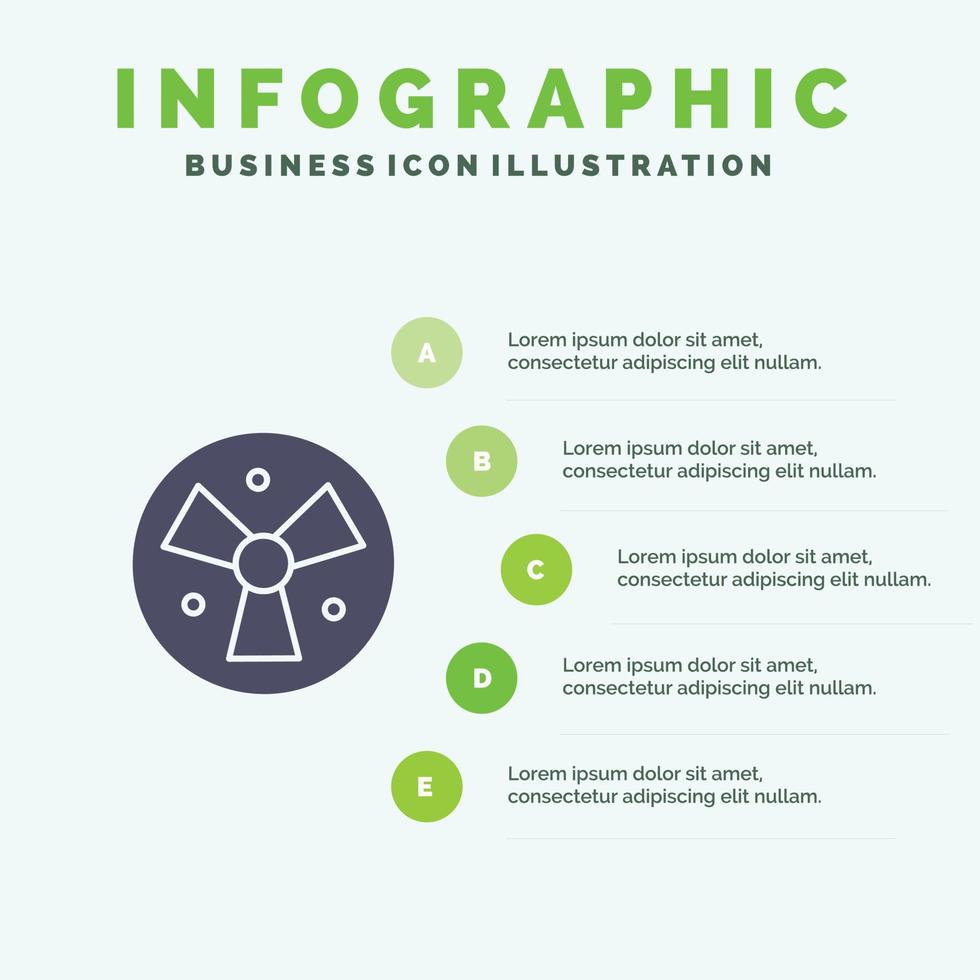 INFOGRAPHIC
BUSINESS ICON ILLUSTRATION

A
Lorem ipsum dolor sit amet, consectetur adipiscing elit nullam.

B
Lorem ipsum dolor sit amet, consectetur adipiscing elit nullam.

C
Lorem ipsum dolor sit amet, consectetur adipiscing elit nullam.

D
Lorem ipsum dolor sit amet, consectetur adipiscing elit nullam.

E
Lorem ipsum dolor sit amet, consectetur adipiscing elit nullam.