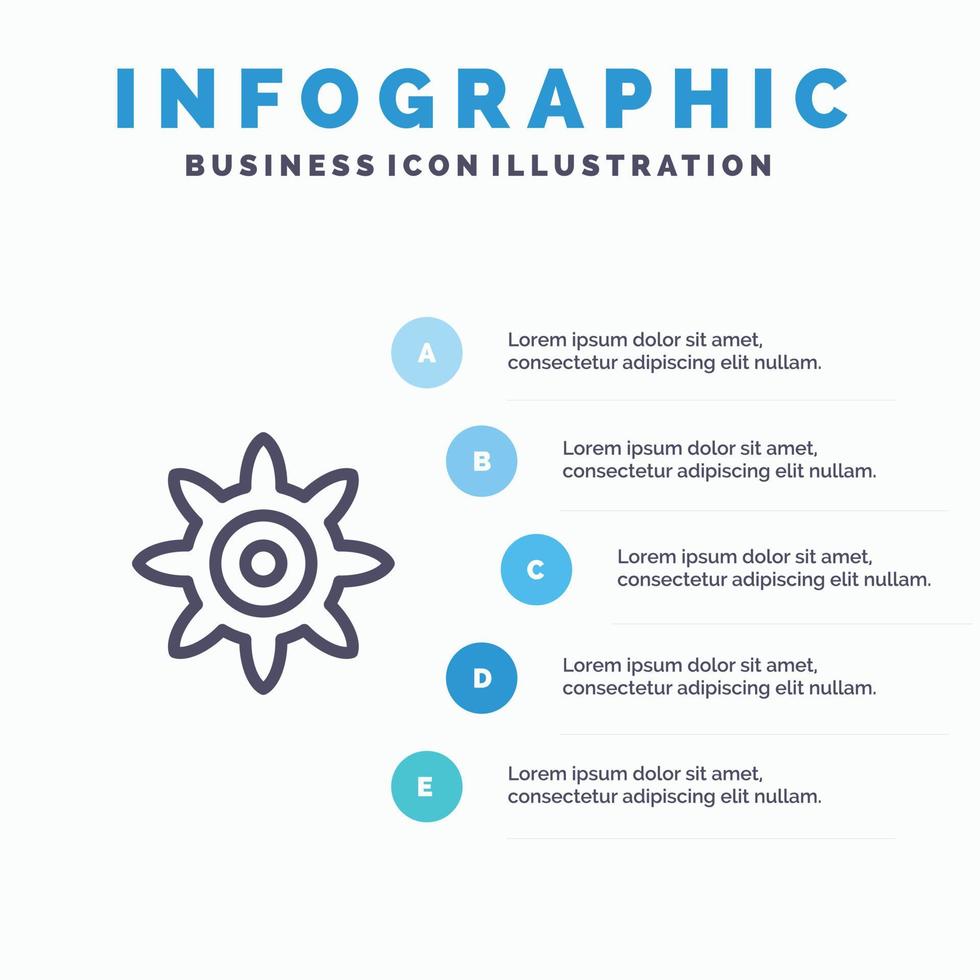 INFOGRAPHIC

BUSINESS ICON ILLUSTRATION

A

Lorem ipsum dolor sit amet, consectetur adipiscing elit nullam.

B

Lorem ipsum dolor sit amet, consectetur adipiscing elit nullam.

C

Lorem ipsum dolor sit amet, consectetur adipiscing elit nullam.

D

Lorem ipsum dolor sit amet, consectetur adipiscing elit nullam.

E

Lorem ipsum dolor sit amet, consectetur adipiscing elit nullam.