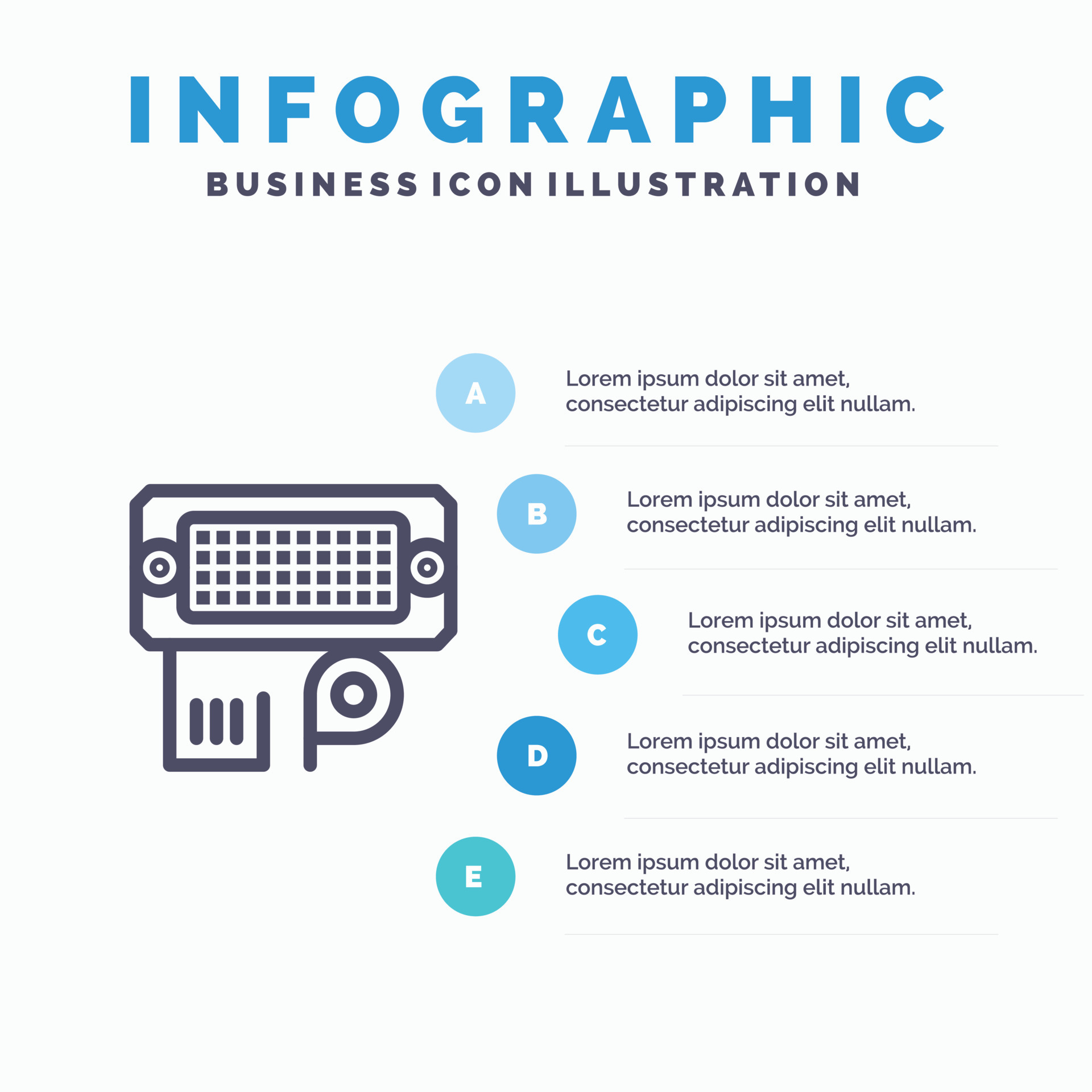 INFOGRAPHIC
BUSINESS ICON ILLUSTRATION

A
Lorem ipsum dolor sit amet, consectetur adipiscing elit nullam.

B
Lorem ipsum dolor sit amet, consectetur adipiscing elit nullam.

C
Lorem ipsum dolor sit amet, consectetur adipiscing elit nullam.

D
Lorem ipsum dolor sit amet, consectetur adipiscing elit nullam.

E
Lorem ipsum dolor sit amet, consectetur adipiscing elit nullam.