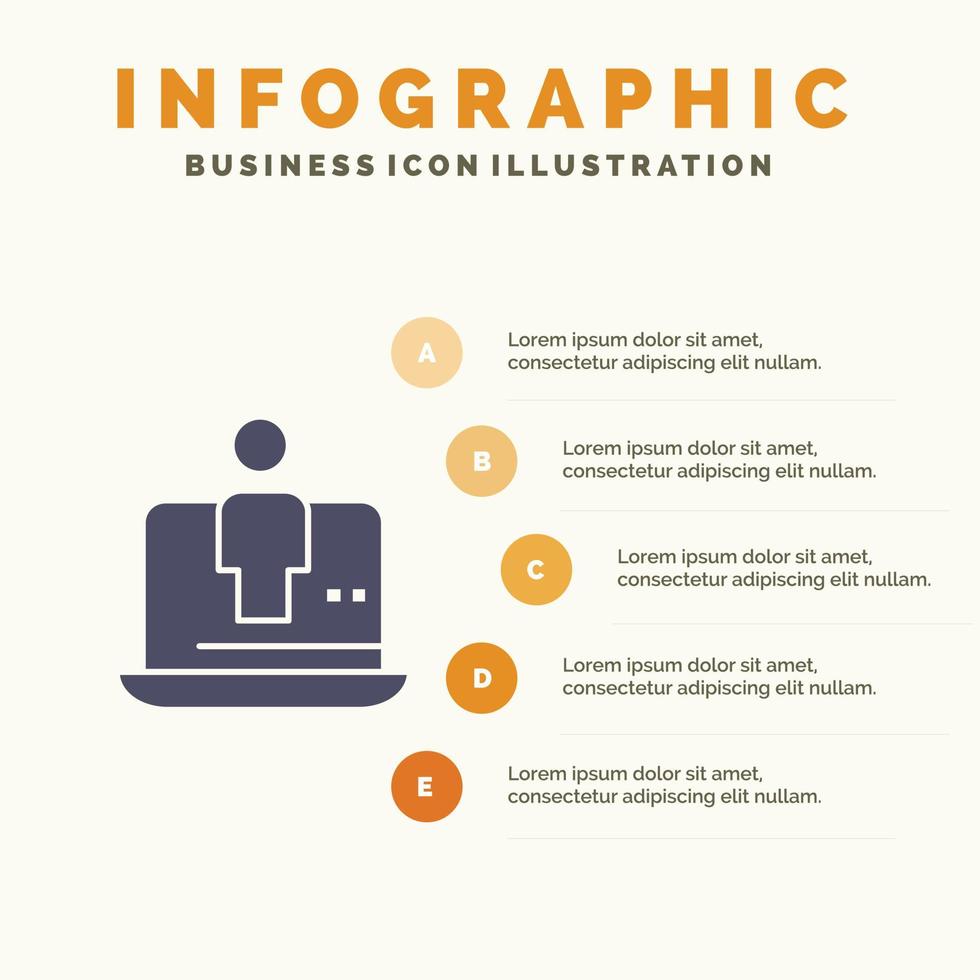 INFOGRAPHIC
BUSINESS ICON ILLUSTRATION

A
Lorem ipsum dolor sit amet, consectetur adipiscing elit nullam.

B
Lorem ipsum dolor sit amet, consectetur adipiscing elit nullam.

C
Lorem ipsum dolor sit amet, consectetur adipiscing elit nullam.

D
Lorem ipsum dolor sit amet, consectetur adipiscing elit nullam.

E
Lorem ipsum dolor sit amet, consectetur adipiscing elit nullam.