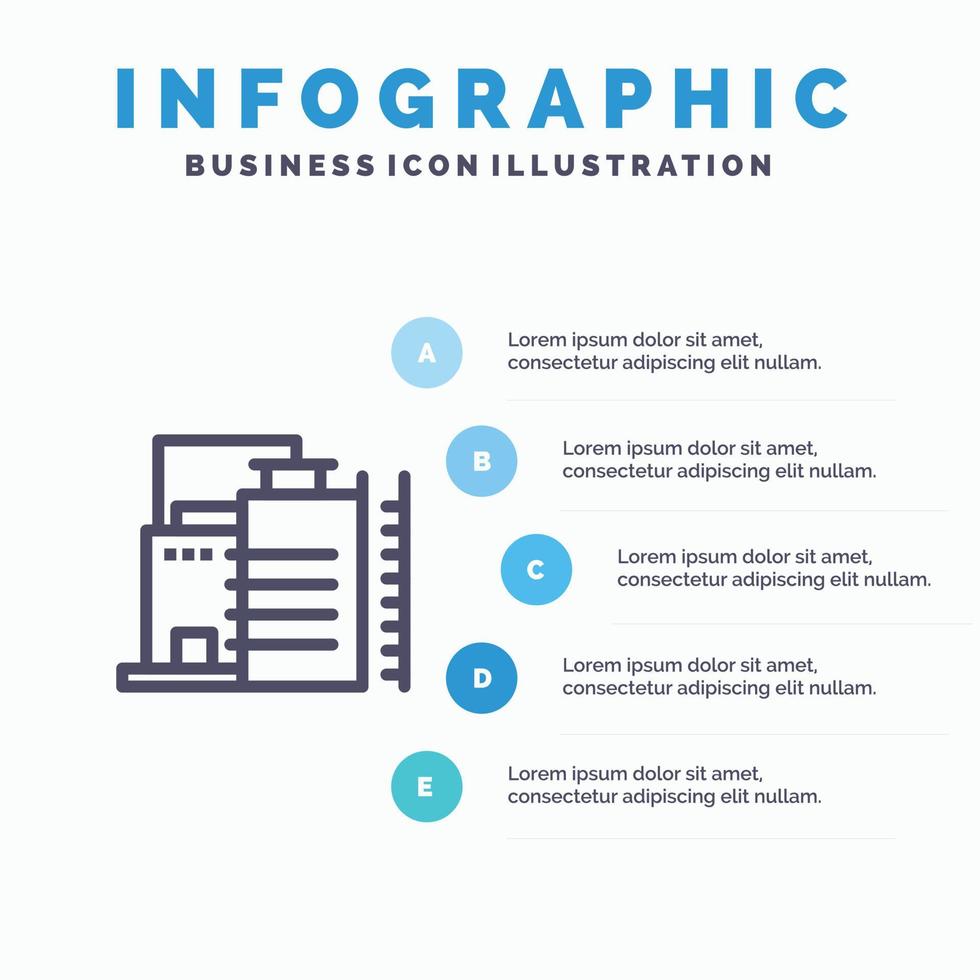 INFOGRAPHIC
BUSINESS ICON ILLUSTRATION

A
Lorem ipsum dolor sit amet, consectetur adipiscing elit nullam.

B
Lorem ipsum dolor sit amet, consectetur adipiscing elit nullam.

C
Lorem ipsum dolor sit amet, consectetur adipiscing elit nullam.

D
Lorem ipsum dolor sit amet, consectetur adipiscing elit nullam.

E
Lorem ipsum dolor sit amet, consectetur adipiscing elit nullam.