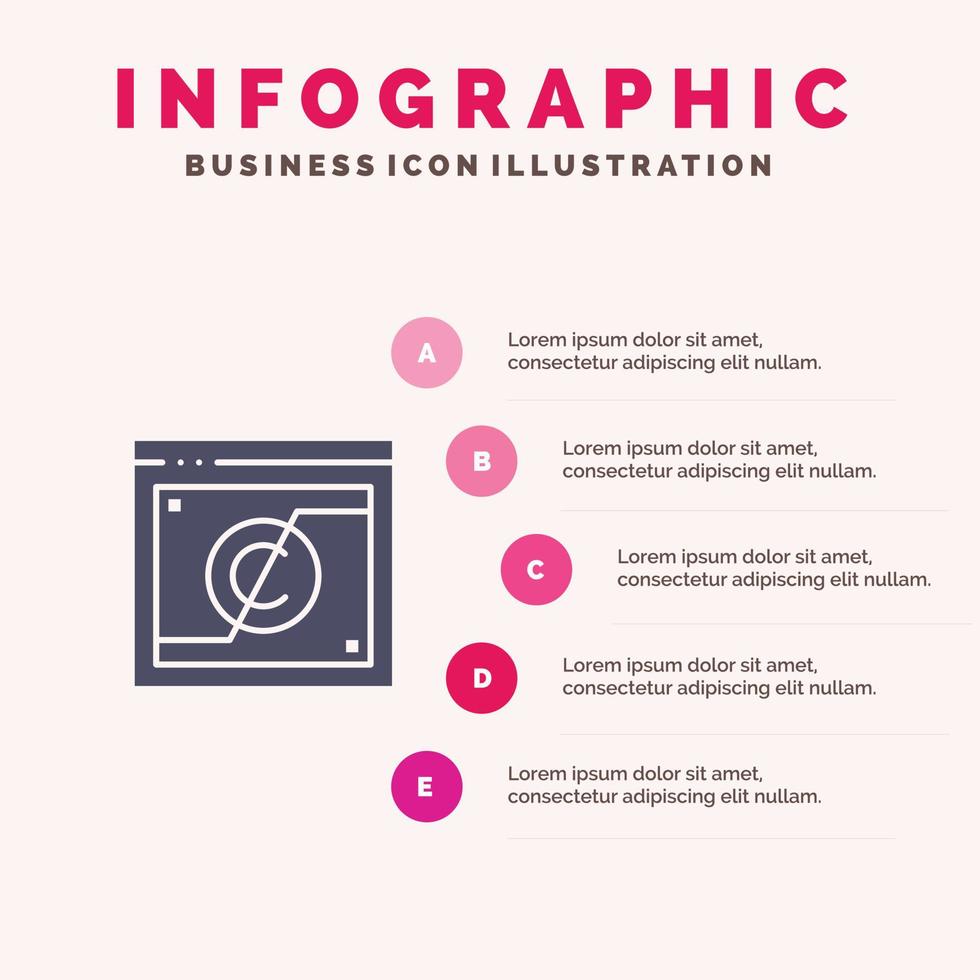 INFOGRAPHIC
BUSINESS ICON ILLUSTRATION

A
Lorem ipsum dolor sit amet, consectetur adipiscing elit nullam.

B
Lorem ipsum dolor sit amet, consectetur adipiscing elit nullam.

C
Lorem ipsum dolor sit amet, consectetur adipiscing elit nullam.

D
Lorem ipsum dolor sit amet, consectetur adipiscing elit nullam.

E
Lorem ipsum dolor sit amet, consectetur adipiscing elit nullam.