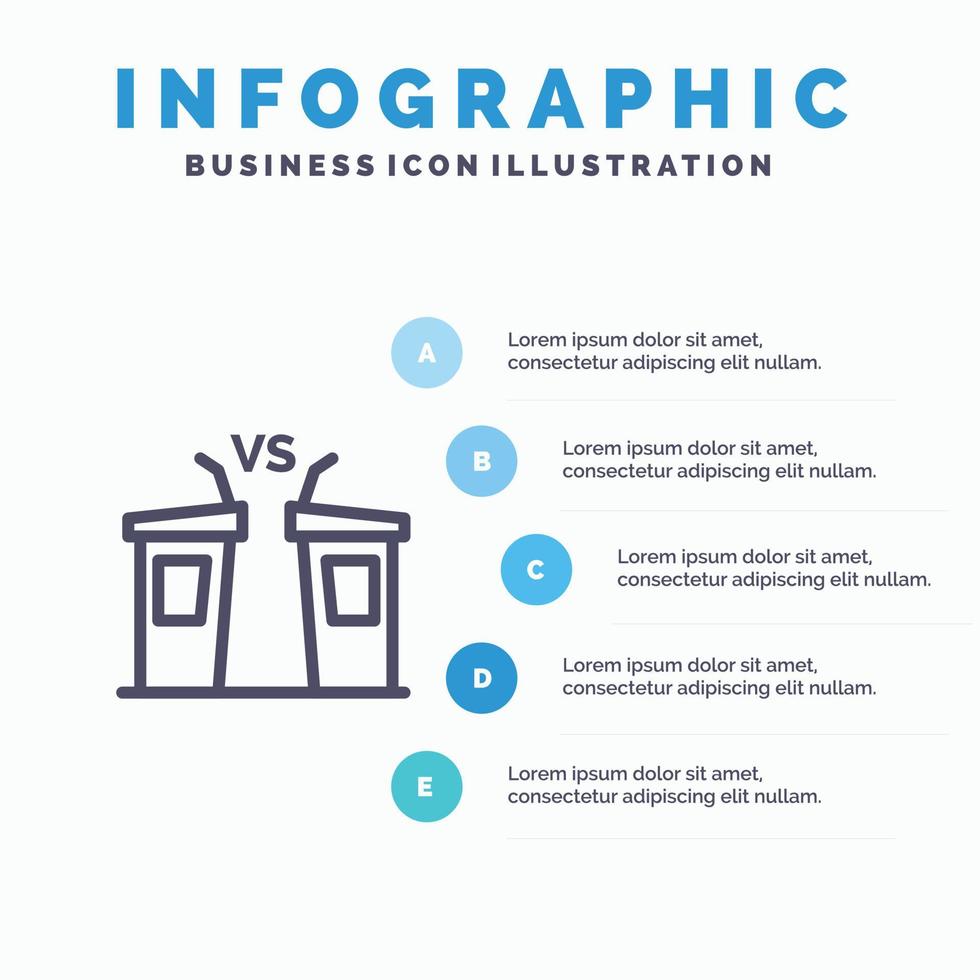 INFOGRAPHIC
BUSINESS ICON ILLUSTRATION

VS

A
Lorem ipsum dolor sit amet, consectetur adipiscing elit nullam.

B
Lorem ipsum dolor sit amet, consectetur adipiscing elit nullam.

C
Lorem ipsum dolor sit amet, consectetur adipiscing elit nullam.

D
Lorem ipsum dolor sit amet, consectetur adipiscing elit nullam.

E
Lorem ipsum dolor sit amet, consectetur adipiscing elit nullam.