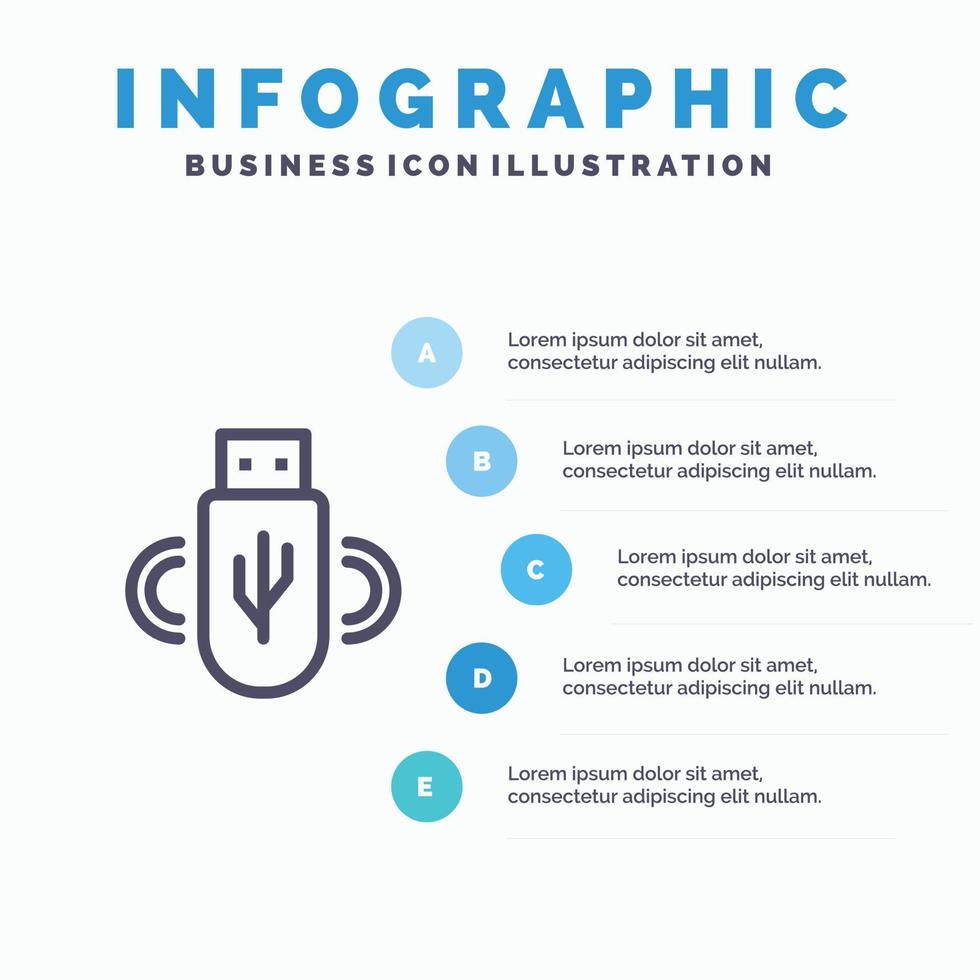 INFOGRAPHIC
BUSINESS ICON ILLUSTRATION

A
Lorem ipsum dolor sit amet, consectetur adipiscing elit nullam.

B
Lorem ipsum dolor sit amet, consectetur adipiscing elit nullam.

C
Lorem ipsum dolor sit amet, consectetur adipiscing elit nullam.

D
Lorem ipsum dolor sit amet, consectetur adipiscing elit nullam.

E
Lorem ipsum dolor sit amet, consectetur adipiscing elit nullam.