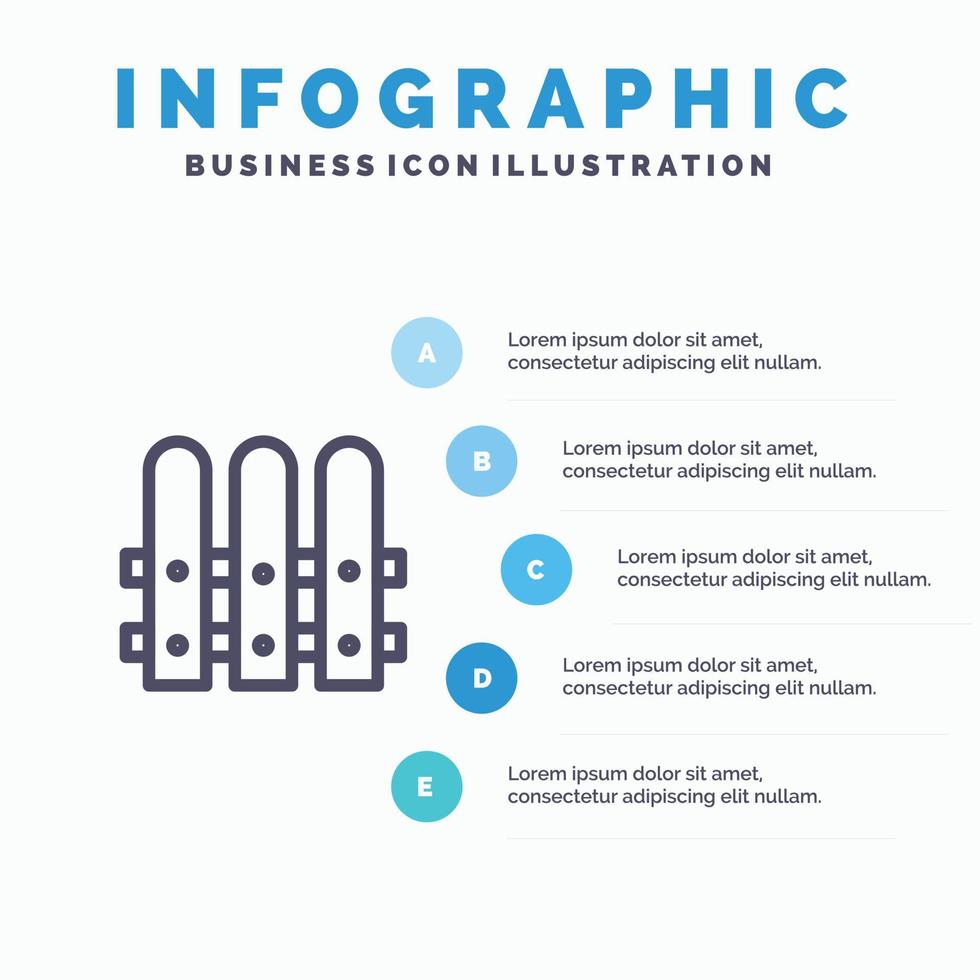 INFOGRAPHIC
BUSINESS ICON ILLUSTRATION

A
Lorem ipsum dolor sit amet, consectetur adipiscing elit nullam.

B
Lorem ipsum dolor sit amet, consectetur adipiscing elit nullam.

C
Lorem ipsum dolor sit amet, consectetur adipiscing elit nullam.

D
Lorem ipsum dolor sit amet, consectetur adipiscing elit nullam.

E
Lorem ipsum dolor sit amet, consectetur adipiscing elit nullam.