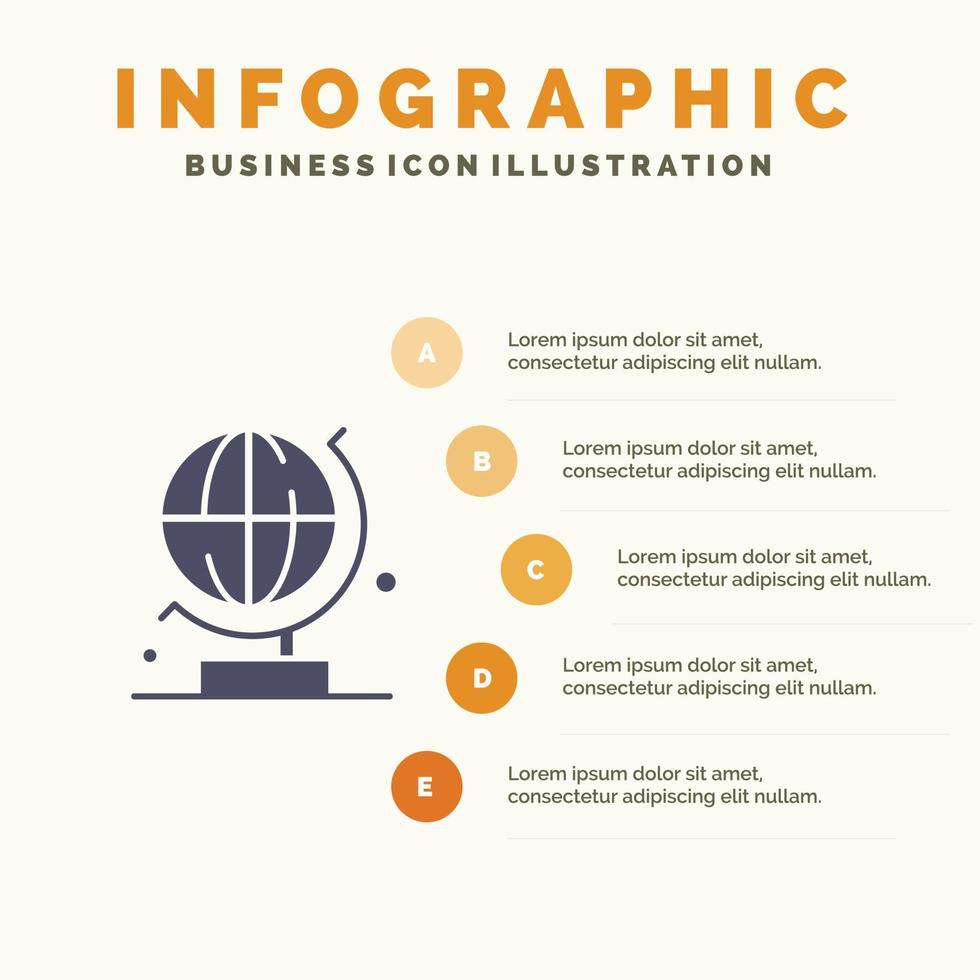 INFOGRAPHIC
BUSINESS ICON ILLUSTRATION

A
Lorem ipsum dolor sit amet, consectetur adipiscing elit nullam.

B
Lorem ipsum dolor sit amet, consectetur adipiscing elit nullam.

C
Lorem ipsum dolor sit amet, consectetur adipiscing elit nullam.

D
Lorem ipsum dolor sit amet, consectetur adipiscing elit nullam.

E
Lorem ipsum dolor sit amet, consectetur adipiscing elit nullam.