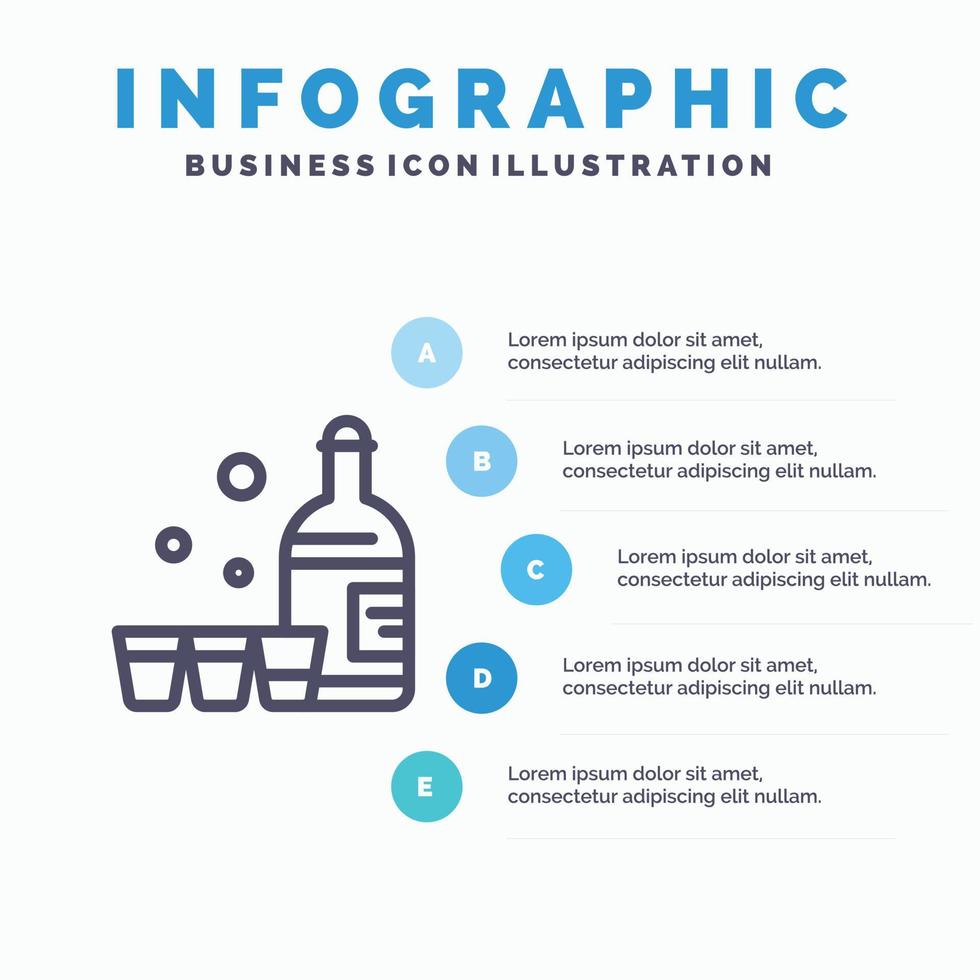 INFOGRAPHIC
BUSINESS ICON ILLUSTRATION

A
Lorem ipsum dolor sit amet, consectetur adipiscing elit nullam.

B
Lorem ipsum dolor sit amet, consectetur adipiscing elit nullam.

C
Lorem ipsum dolor sit amet, consectetur adipiscing elit nullam.

D
Lorem ipsum dolor sit amet, consectetur adipiscing elit nullam.

E
Lorem ipsum dolor sit amet, consectetur adipiscing elit nullam.