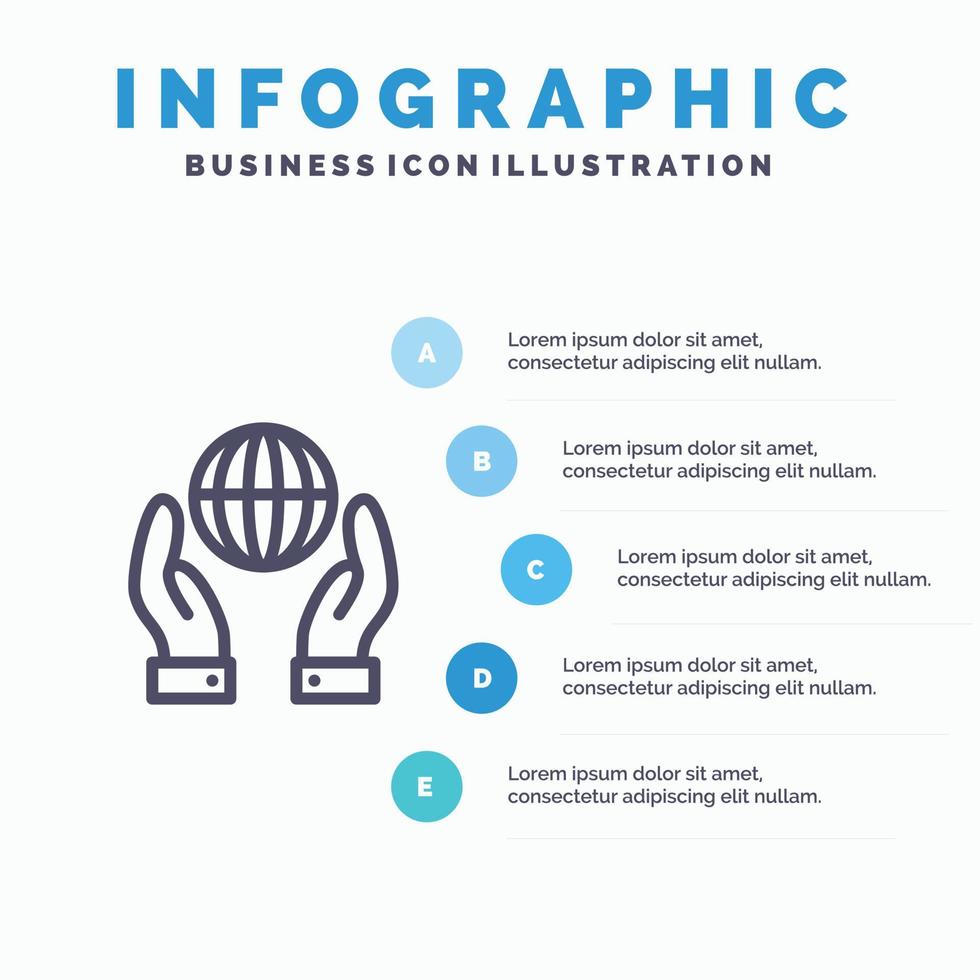 INFOGRAPHIC
BUSINESS ICON ILLUSTRATION

A
Lorem ipsum dolor sit amet, consectetur adipiscing elit nullam.

B
Lorem ipsum dolor sit amet, consectetur adipiscing elit nullam.

C
Lorem ipsum dolor sit amet, consectetur adipiscing elit nullam.

D
Lorem ipsum dolor sit amet, consectetur adipiscing elit nullam.

E
Lorem ipsum dolor sit amet, consectetur adipiscing elit nullam.