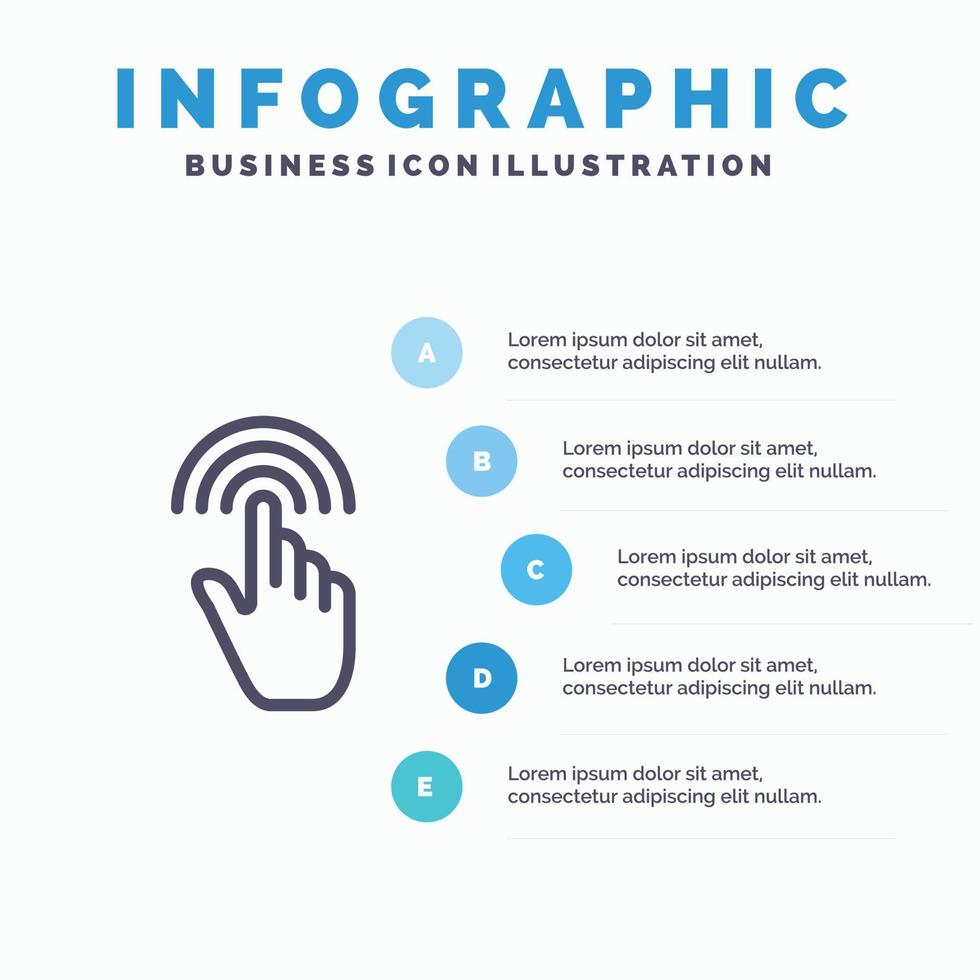 INFOGRAPHIC
BUSINESS ICON ILLUSTRATION

A
Lorem ipsum dolor sit amet, consectetur adipiscing elit nullam.

B
Lorem ipsum dolor sit amet, consectetur adipiscing elit nullam.

C
Lorem ipsum dolor sit amet, consectetur adipiscing elit nullam.

D
Lorem ipsum dolor sit amet, consectetur adipiscing elit nullam.

E
Lorem ipsum dolor sit amet, consectetur adipiscing elit nullam.