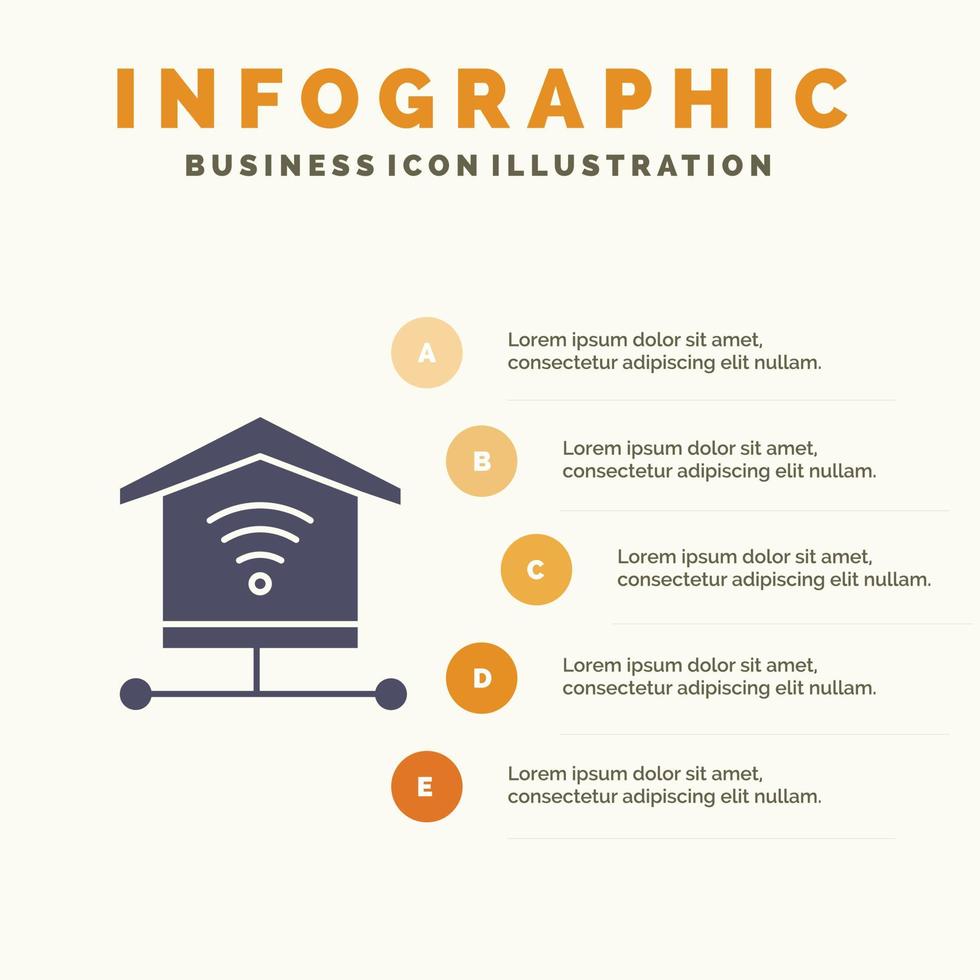 INFOGRAPHIC
BUSINESS ICON ILLUSTRATION

A
Lorem ipsum dolor sit amet, consectetur adipiscing elit nullam.

B
Lorem ipsum dolor sit amet, consectetur adipiscing elit nullam.

C
Lorem ipsum dolor sit amet, consectetur adipiscing elit nullam.

D
Lorem ipsum dolor sit amet, consectetur adipiscing elit nullam.

E
Lorem ipsum dolor sit amet, consectetur adipiscing elit nullam.