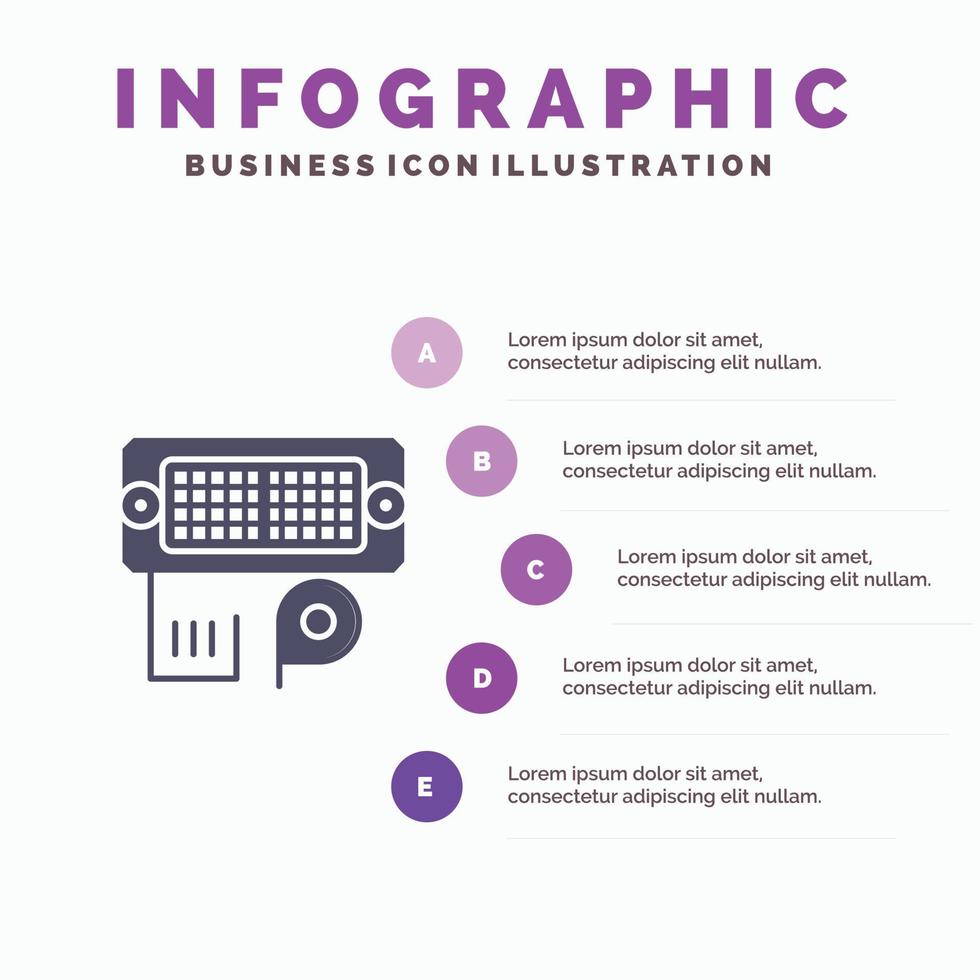 INFOGRAPHIC
BUSINESS ICON ILLUSTRATION

A
Lorem ipsum dolor sit amet, consectetur adipiscing elit nullam.

B
Lorem ipsum dolor sit amet, consectetur adipiscing elit nullam.

C
Lorem ipsum dolor sit amet, consectetur adipiscing elit nullam.

D
Lorem ipsum dolor sit amet, consectetur adipiscing elit nullam.

E
Lorem ipsum dolor sit amet, consectetur adipiscing elit nullam.