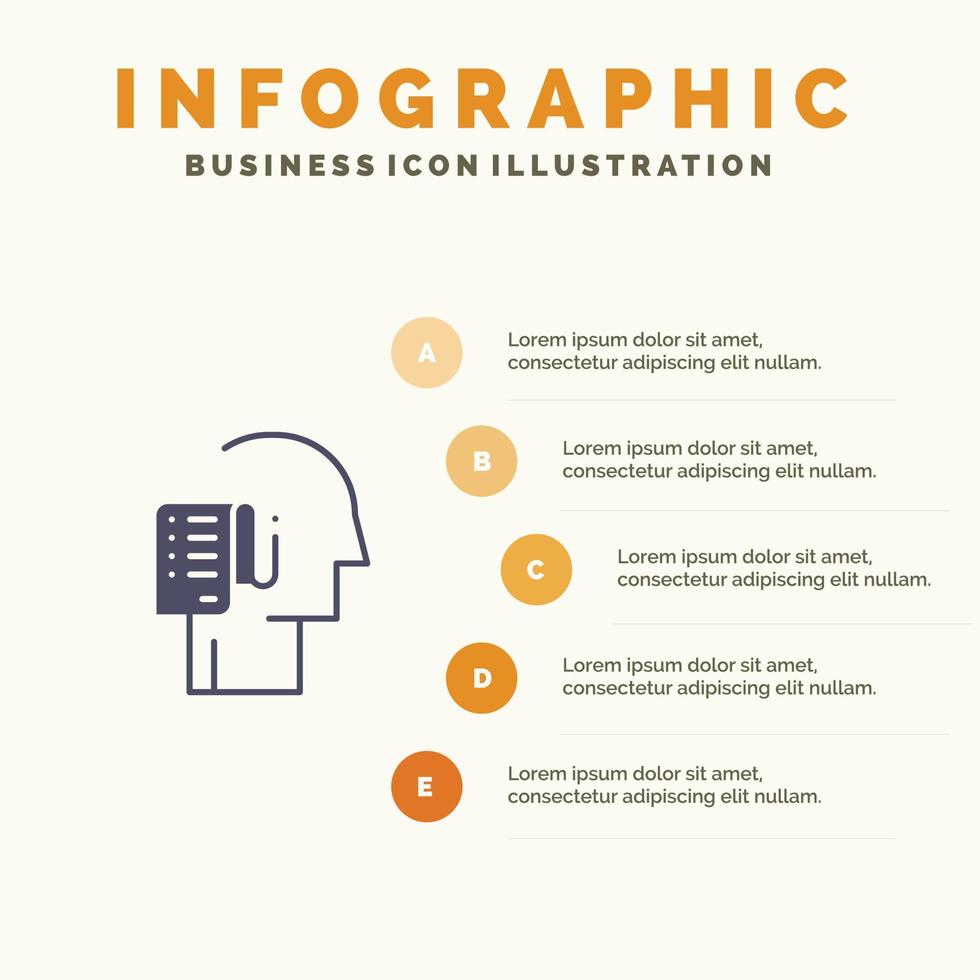 INFOGRAPHIC
BUSINESS ICON ILLUSTRATION

A
Lorem ipsum dolor sit amet, consectetur adipiscing elit nullam.

B
Lorem ipsum dolor sit amet, consectetur adipiscing elit nullam.

C
Lorem ipsum dolor sit amet, consectetur adipiscing elit nullam.

D
Lorem ipsum dolor sit amet, consectetur adipiscing elit nullam.

E
Lorem ipsum dolor sit amet, consectetur adipiscing elit nullam.