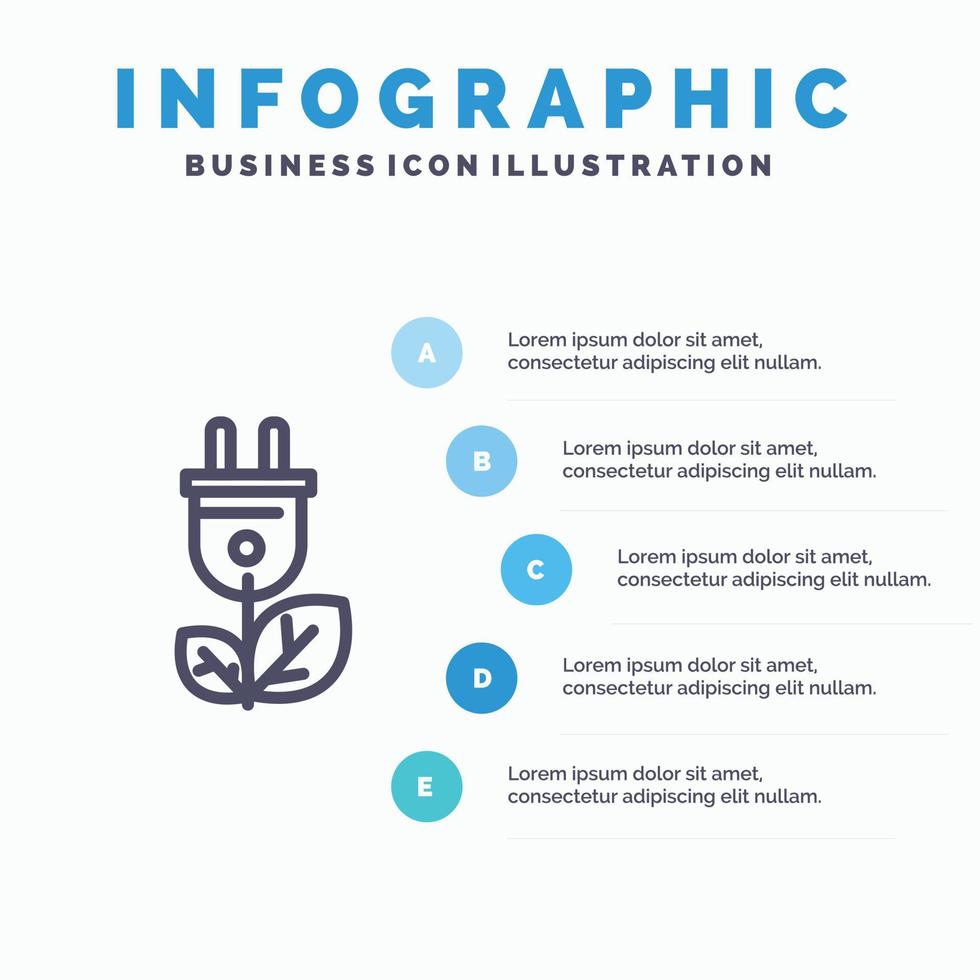 INFOGRAPHIC
BUSINESS ICON ILLUSTRATION

A
Lorem ipsum dolor sit amet, consectetur adipiscing elit nullam.

B
Lorem ipsum dolor sit amet, consectetur adipiscing elit nullam.

C
Lorem ipsum dolor sit amet, consectetur adipiscing elit nullam.

D
Lorem ipsum dolor sit amet, consectetur adipiscing elit nullam.

E
Lorem ipsum dolor sit amet, consectetur adipiscing elit nullam.