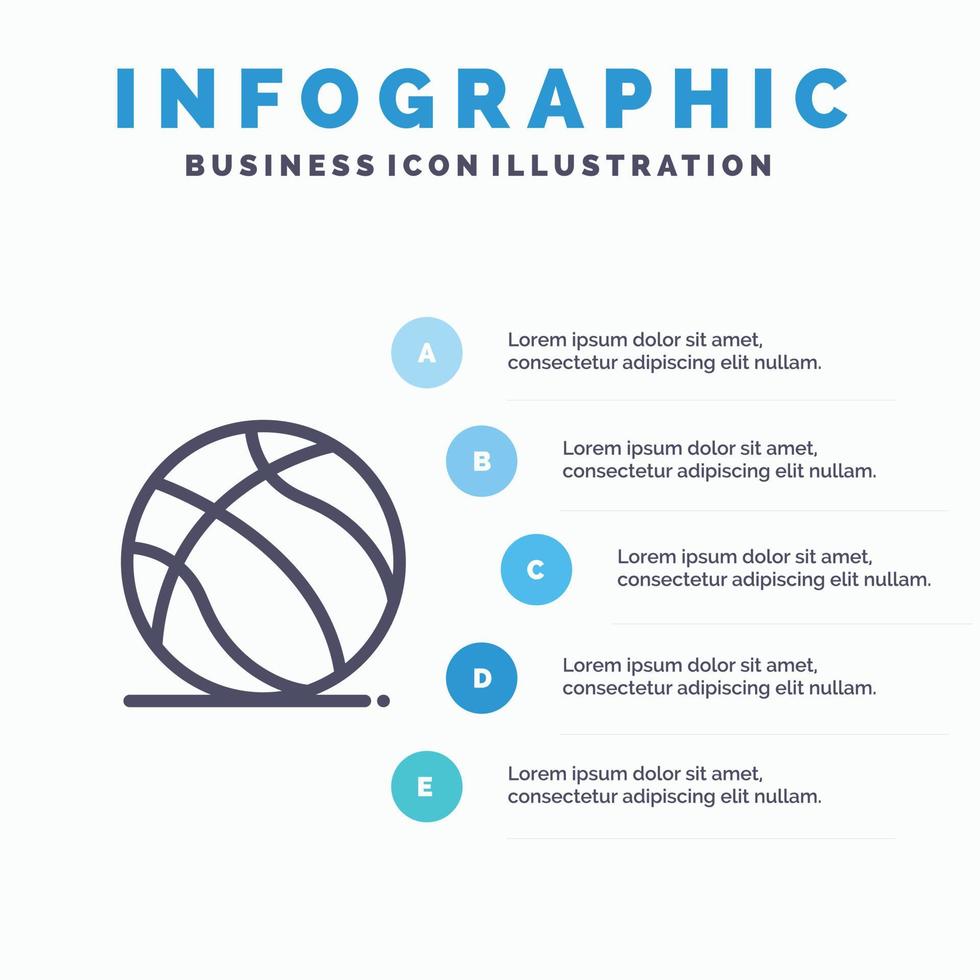 INFOGRAPHIC
BUSINESS ICON ILLUSTRATION

A
Lorem ipsum dolor sit amet, consectetur adipiscing elit nullam.

B
Lorem ipsum dolor sit amet, consectetur adipiscing elit nullam.

C
Lorem ipsum dolor sit amet, consectetur adipiscing elit nullam.

D
Lorem ipsum dolor sit amet, consectetur adipiscing elit nullam.

E
Lorem ipsum dolor sit amet, consectetur adipiscing elit nullam.