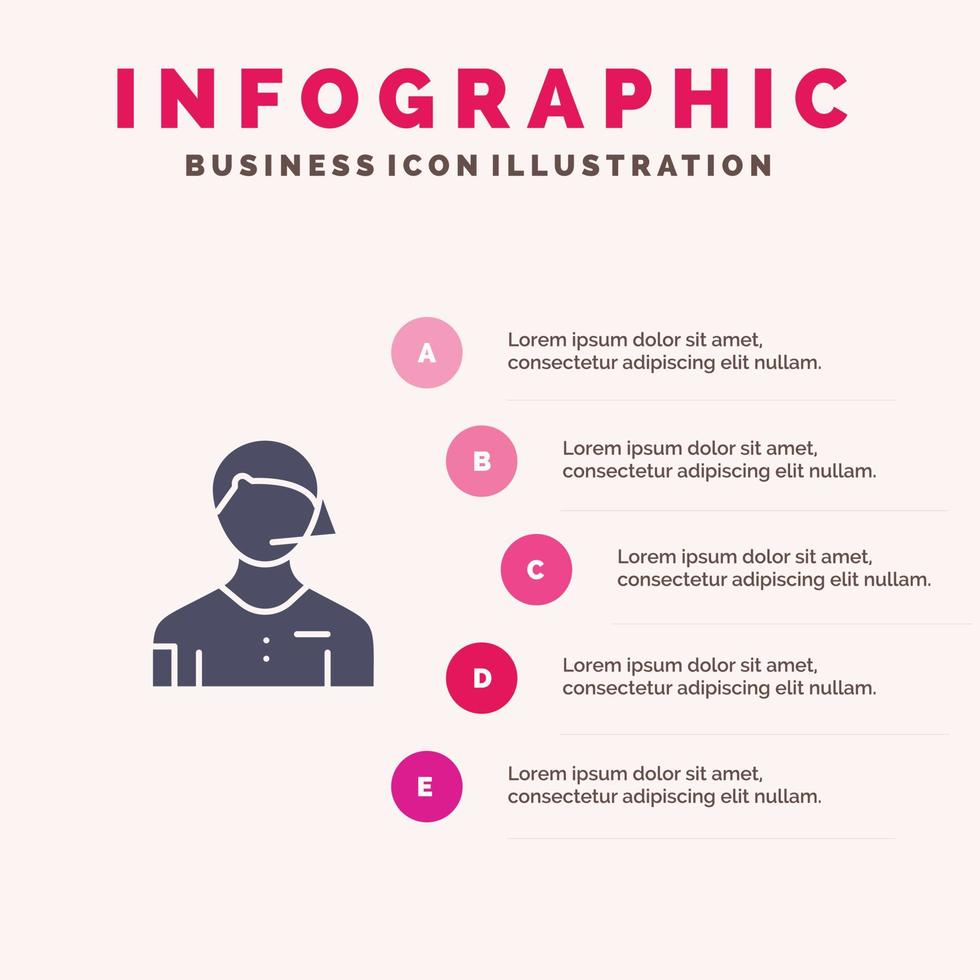 INFOGRAPHIC
BUSINESS ICON ILLUSTRATION

A
Lorem ipsum dolor sit amet, consectetur adipiscing elit nullam.

B
Lorem ipsum dolor sit amet, consectetur adipiscing elit nullam.

C
Lorem ipsum dolor sit amet, consectetur adipiscing elit nullam.

D
Lorem ipsum dolor sit amet, consectetur adipiscing elit nullam.

E
Lorem ipsum dolor sit amet, consectetur adipiscing elit nullam.