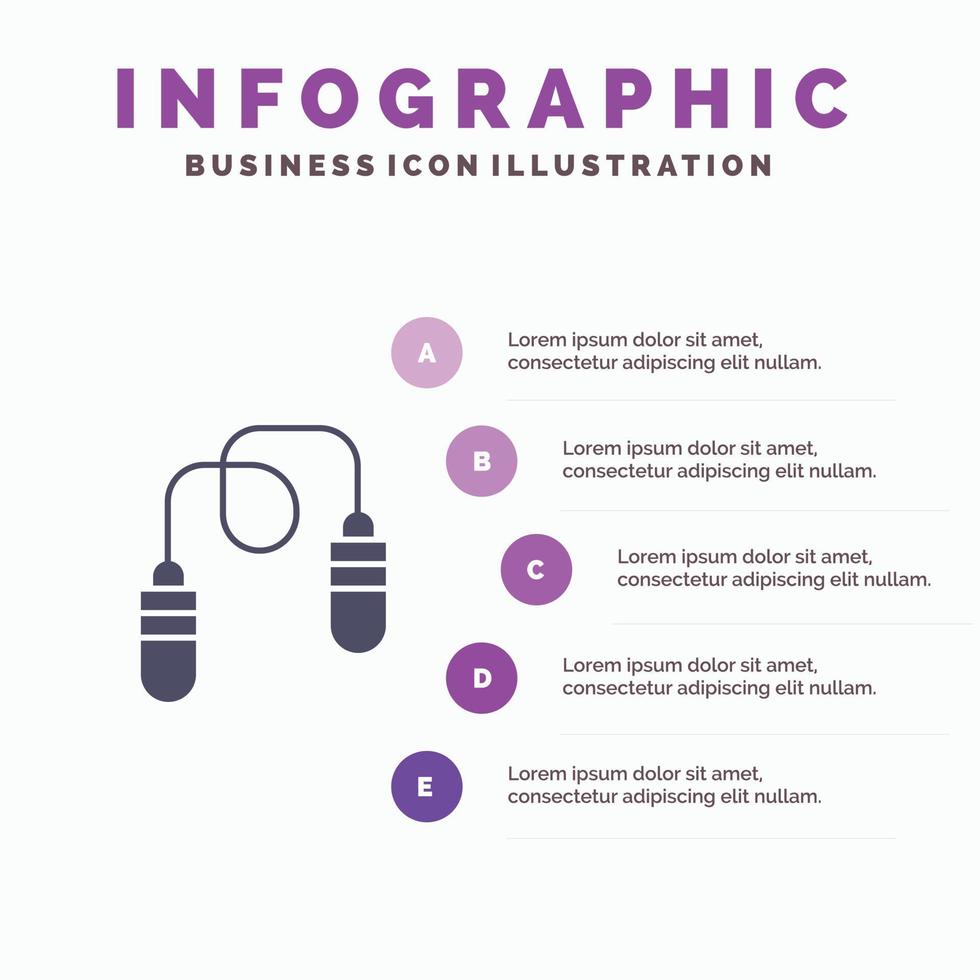 INFOGRAPHIC
BUSINESS ICON ILLUSTRATION

A
Lorem ipsum dolor sit amet, consectetur adipiscing elit nullam.

B
Lorem ipsum dolor sit amet, consectetur adipiscing elit nullam.

C
Lorem ipsum dolor sit amet, consectetur adipiscing elit nullam.

D
Lorem ipsum dolor sit amet, consectetur adipiscing elit nullam.

E
Lorem ipsum dolor sit amet, consectetur adipiscing elit nullam.