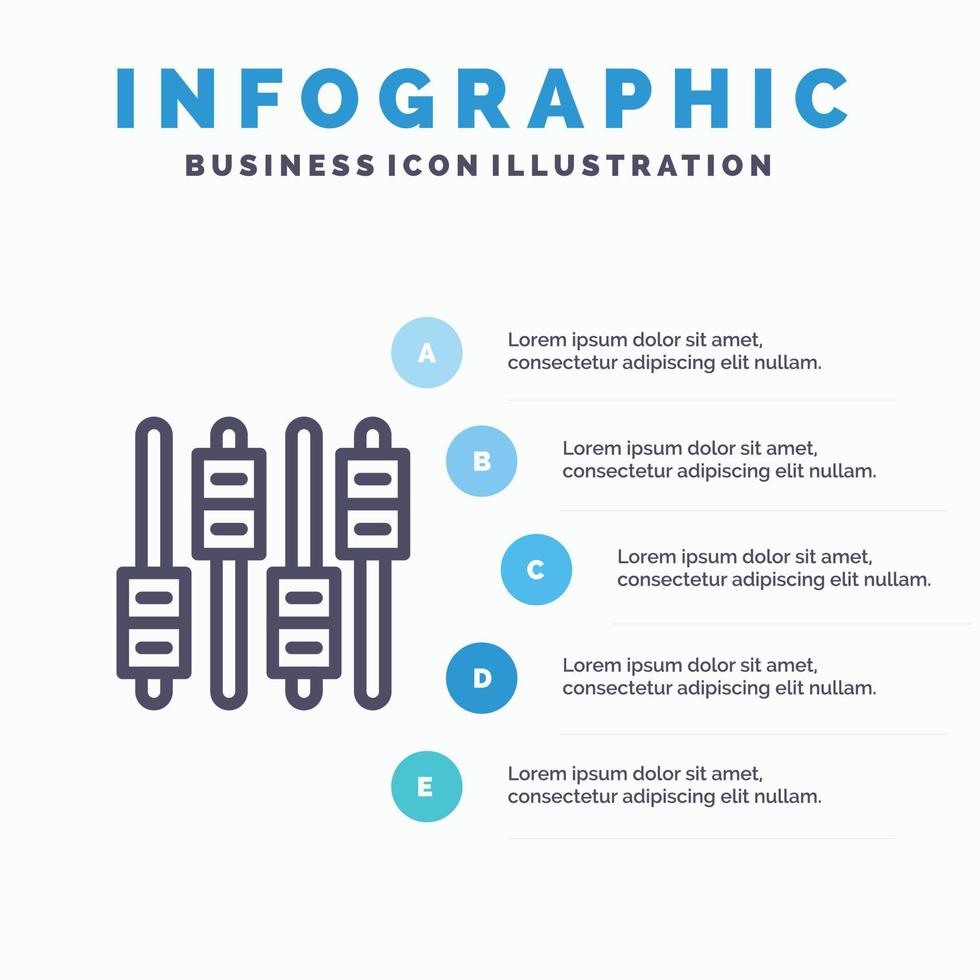 INFOGRAPHIC
BUSINESS ICON ILLUSTRATION

A
Lorem ipsum dolor sit amet, consectetur adipiscing elit nullam.

B
Lorem ipsum dolor sit amet, consectetur adipiscing elit nullam.

C
Lorem ipsum dolor sit amet, consectetur adipiscing elit nullam.

D
Lorem ipsum dolor sit amet, consectetur adipiscing elit nullam.

E
Lorem ipsum dolor sit amet, consectetur adipiscing elit nullam.