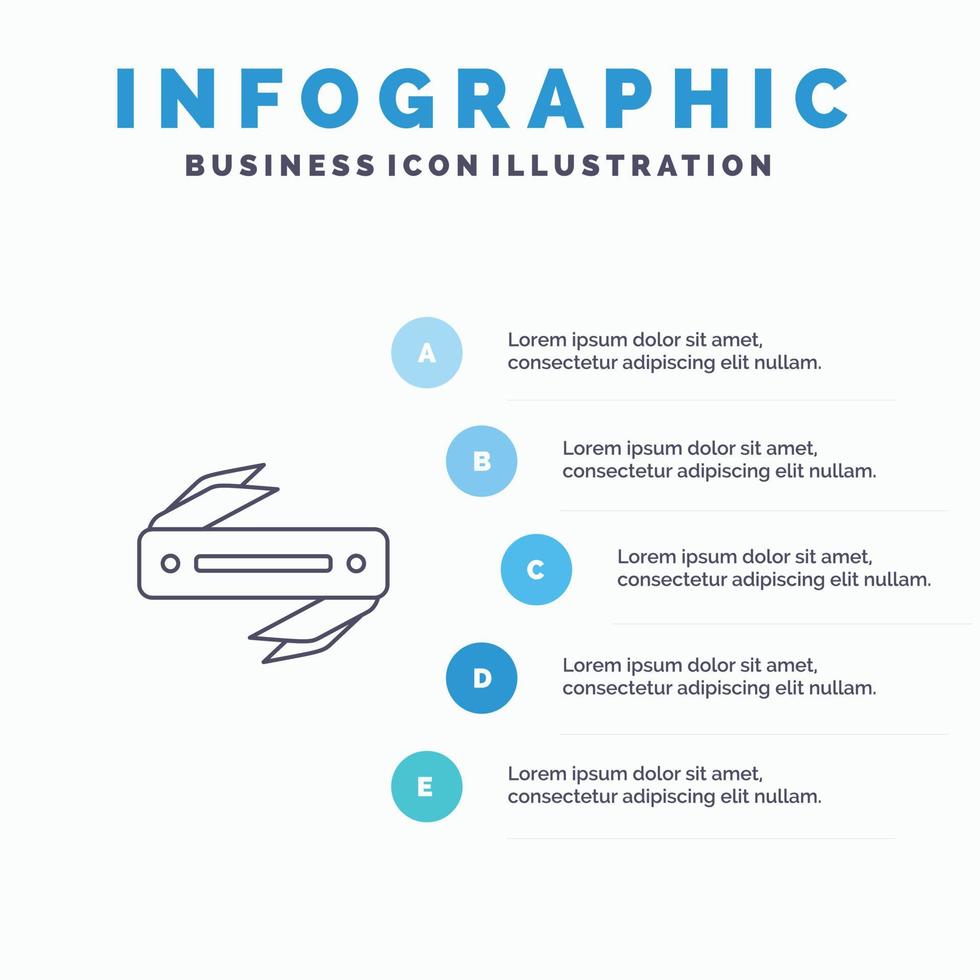 INFOGRAPHIC

BUSINESS ICON ILLUSTRATION

A

Lorem ipsum dolor sit amet, consectetur adipiscing elit nullam.

B

Lorem ipsum dolor sit amet, consectetur adipiscing elit nullam.

C

Lorem ipsum dolor sit amet, consectetur adipiscing elit nullam.

D

Lorem ipsum dolor sit amet, consectetur adipiscing elit nullam.

E

Lorem ipsum dolor sit amet, consectetur adipiscing elit nullam.