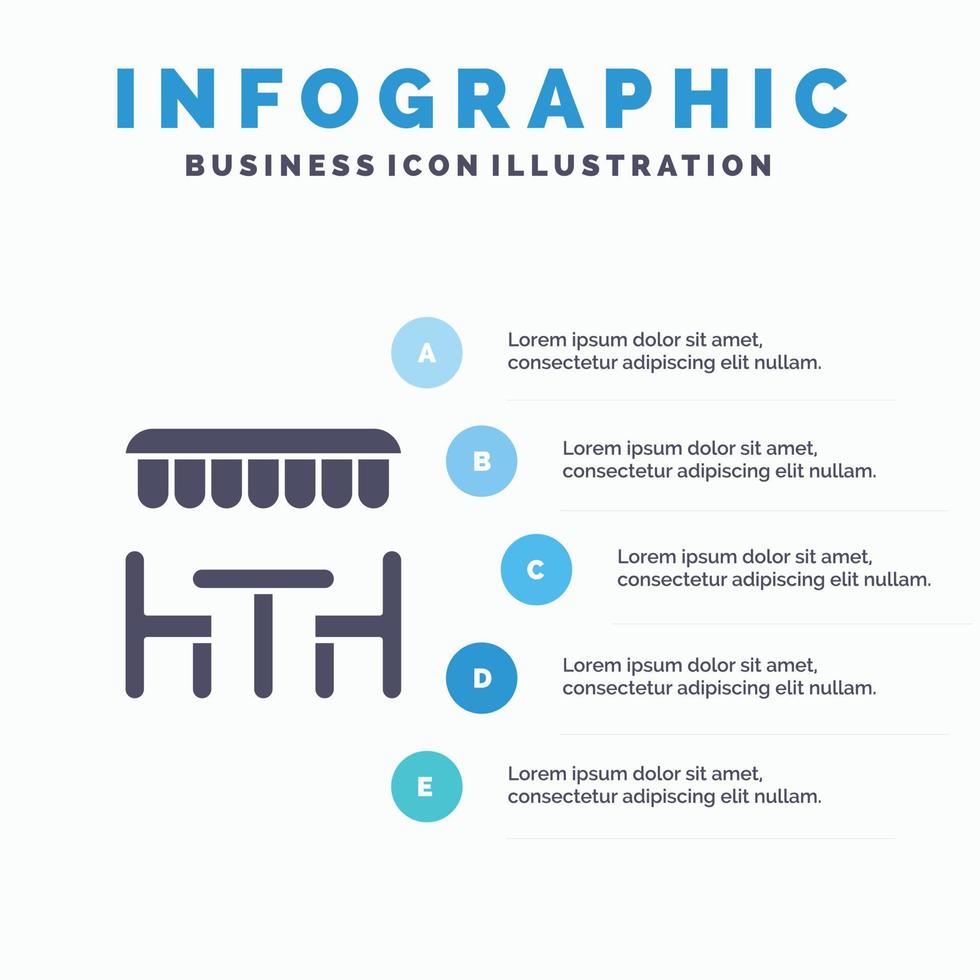 INFOGRAPHIC
BUSINESS ICON ILLUSTRATION

A
Lorem ipsum dolor sit amet, consectetur adipiscing elit nullam.

B
Lorem ipsum dolor sit amet, consectetur adipiscing elit nullam.

C
Lorem ipsum dolor sit amet, consectetur adipiscing elit nullam.

D
Lorem ipsum dolor sit amet, consectetur adipiscing elit nullam.

E
Lorem ipsum dolor sit amet, consectetur adipiscing elit nullam.