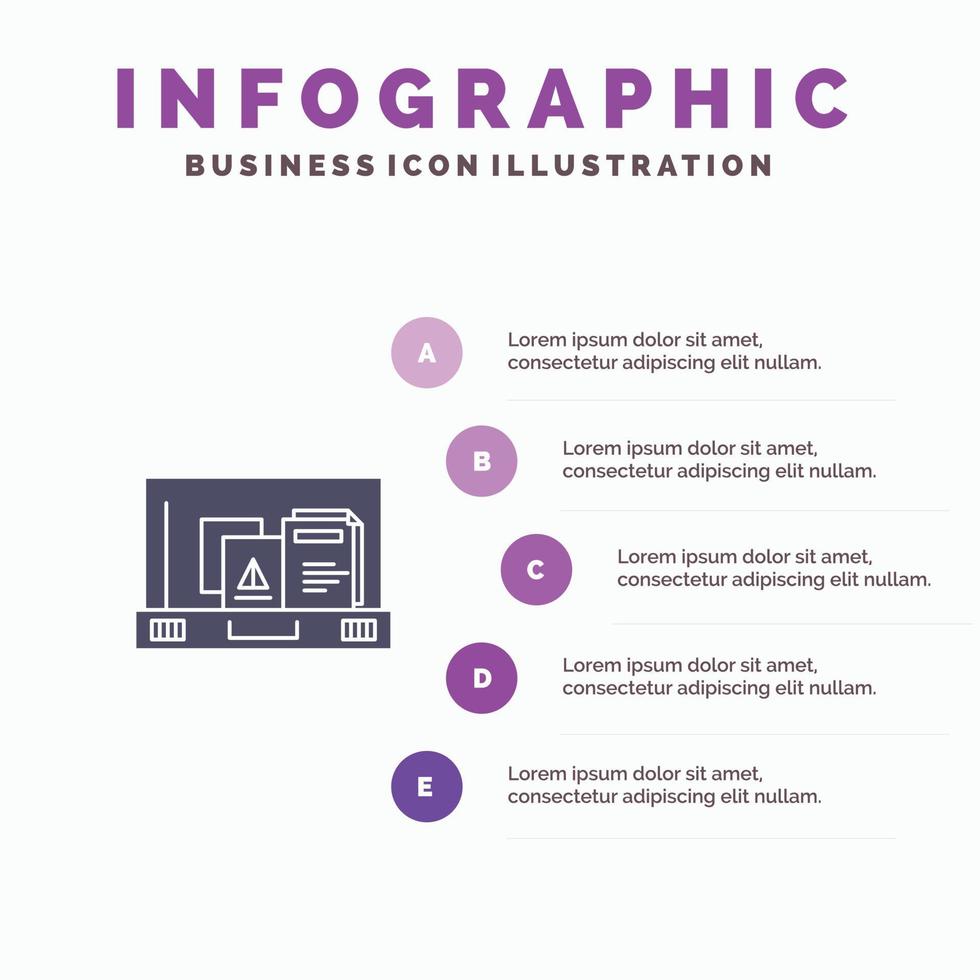 INFOGRAPHIC

BUSINESS ICON ILLUSTRATION

A

Lorem ipsum dolor sit amet, consectetur adipiscing elit nullam.

B

Lorem ipsum dolor sit amet, consectetur adipiscing elit nullam.

C

Lorem ipsum dolor sit amet, consectetur adipiscing elit nullam.

D

Lorem ipsum dolor sit amet, consectetur adipiscing elit nullam.

E

Lorem ipsum dolor sit amet, consectetur adipiscing elit nullam.