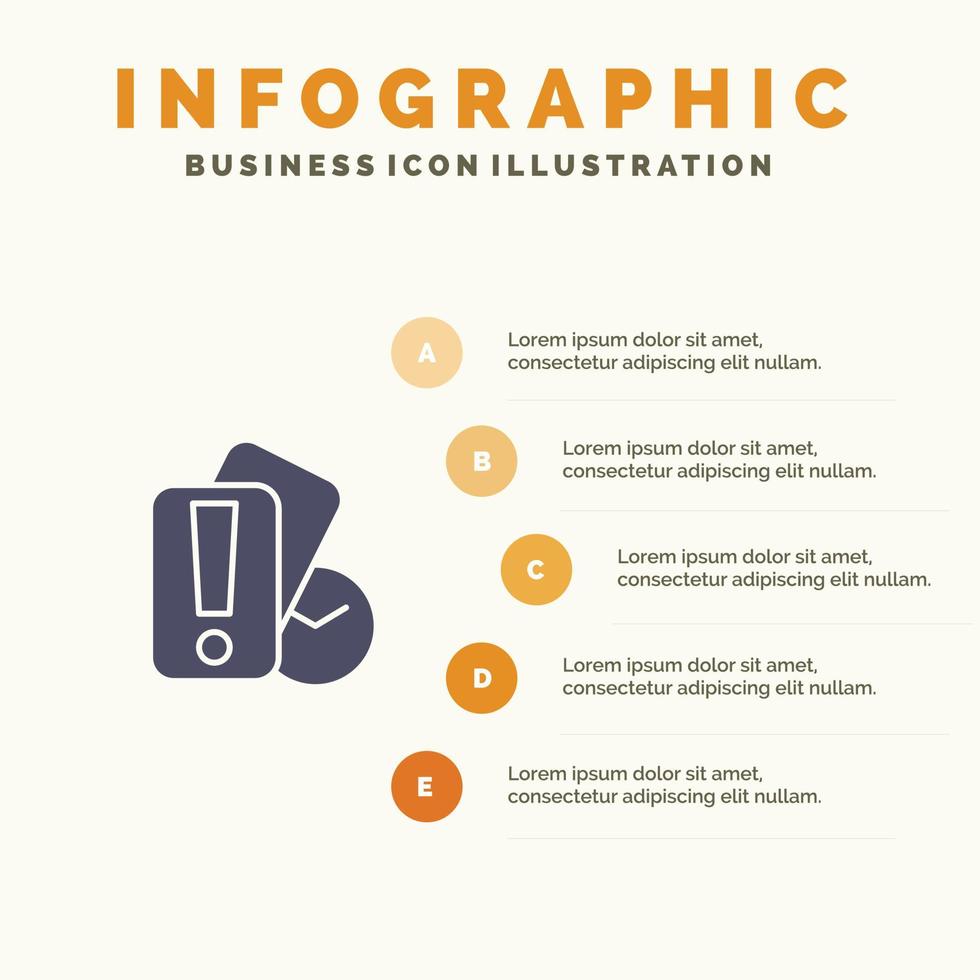 INFOGRAPHIC
BUSINESS ICON ILLUSTRATION

A
Lorem ipsum dolor sit amet, consectetur adipiscing elit nullam.

B
Lorem ipsum dolor sit amet, consectetur adipiscing elit nullam.

C
Lorem ipsum dolor sit amet, consectetur adipiscing elit nullam.

D
Lorem ipsum dolor sit amet, consectetur adipiscing elit nullam.

E
Lorem ipsum dolor sit amet, consectetur adipiscing elit nullam.