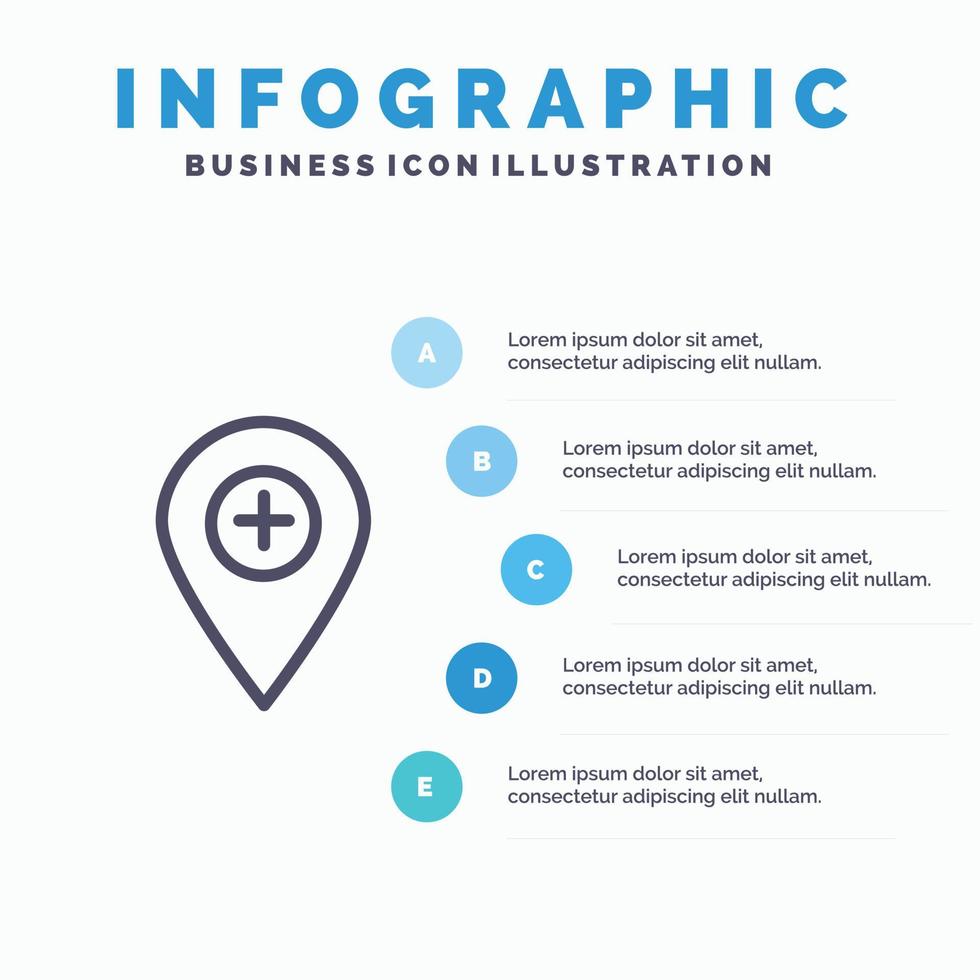 INFOGRAPHIC
BUSINESS ICON ILLUSTRATION

A Lorem ipsum dolor sit amet, consectetur adipiscing elit nullam.

B Lorem ipsum dolor sit amet, consectetur adipiscing elit nullam.

C Lorem ipsum dolor sit amet, consectetur adipiscing elit nullam.

D Lorem ipsum dolor sit amet, consectetur adipiscing elit nullam.

E Lorem ipsum dolor sit amet, consectetur adipiscing elit nullam.