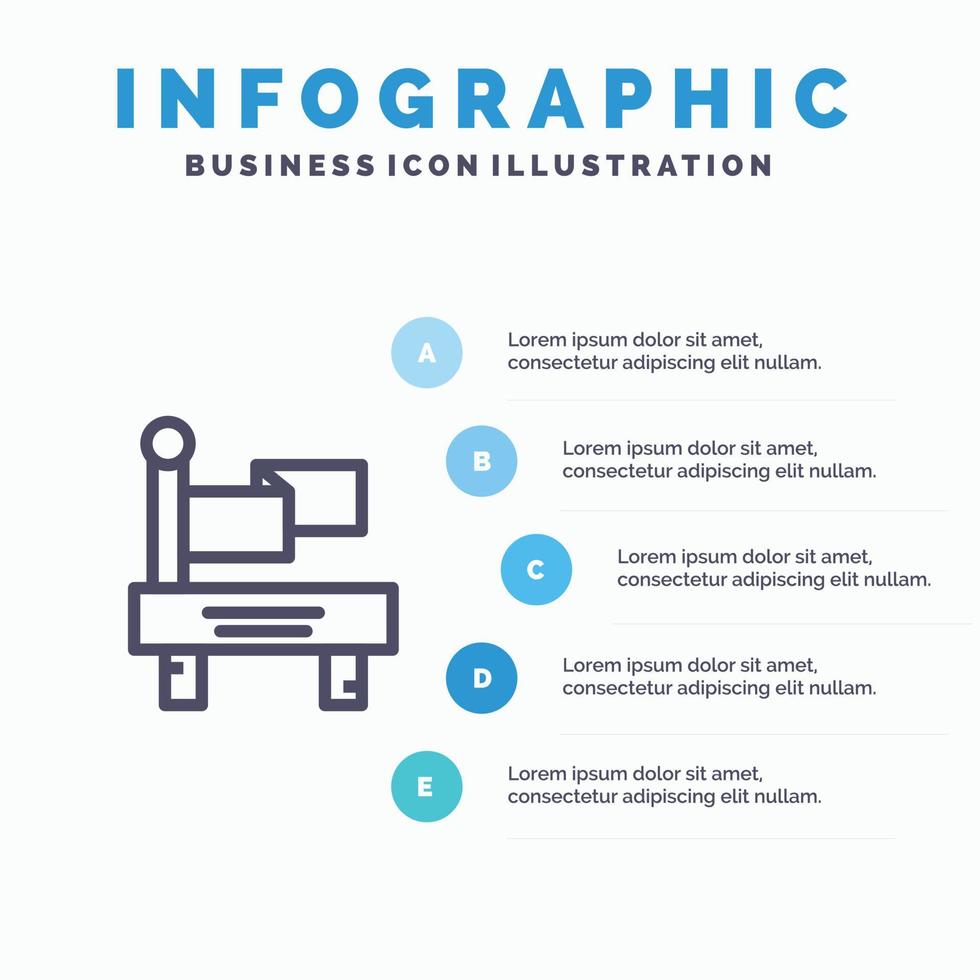 INFOGRAPHIC
BUSINESS ICON ILLUSTRATION

A
Lorem ipsum dolor sit amet, consectetur adipiscing elit nullam.

B
Lorem ipsum dolor sit amet, consectetur adipiscing elit nullam.

C
Lorem ipsum dolor sit amet, consectetur adipiscing elit nullam.

D
Lorem ipsum dolor sit amet, consectetur adipiscing elit nullam.

E
Lorem ipsum dolor sit amet, consectetur adipiscing elit nullam.