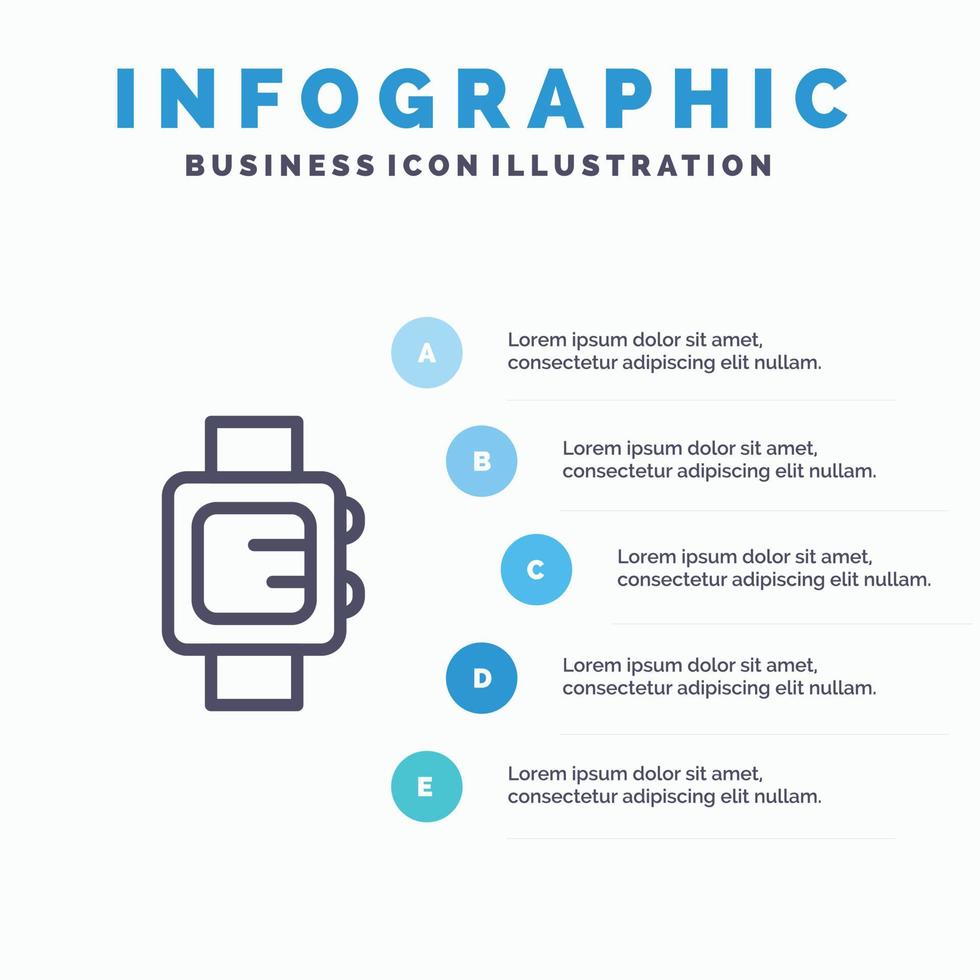 INFOGRAPHIC
BUSINESS ICON ILLUSTRATION

A
Lorem ipsum dolor sit amet, consectetur adipiscing elit nullam.

B
Lorem ipsum dolor sit amet, consectetur adipiscing elit nullam.

C
Lorem ipsum dolor sit amet, consectetur adipiscing elit nullam.

D
Lorem ipsum dolor sit amet, consectetur adipiscing elit nullam.

E
Lorem ipsum dolor sit amet, consectetur adipiscing elit nullam.