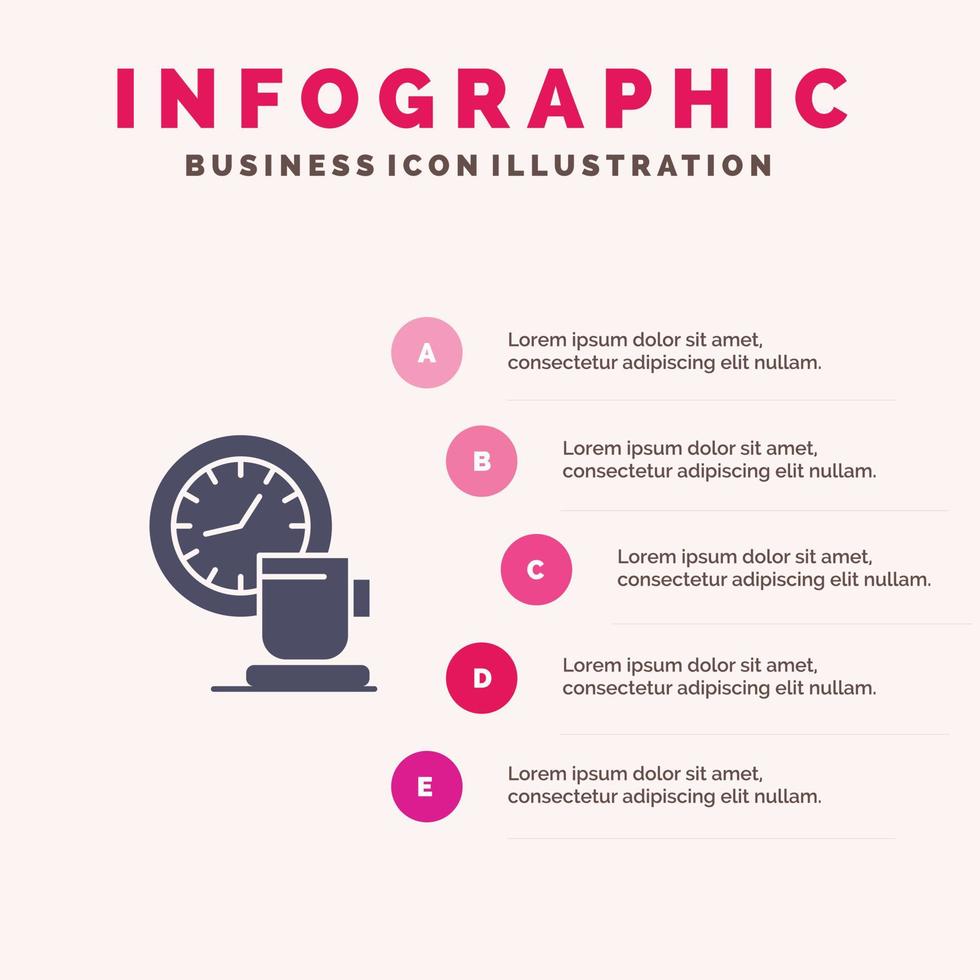 INFOGRAPHIC
BUSINESS ICON ILLUSTRATION

A
Lorem ipsum dolor sit amet, consectetur adipiscing elit nullam.

B
Lorem ipsum dolor sit amet, consectetur adipiscing elit nullam.

C
Lorem ipsum dolor sit amet, consectetur adipiscing elit nullam.

D
Lorem ipsum dolor sit amet, consectetur adipiscing elit nullam.

E
Lorem ipsum dolor sit amet, consectetur adipiscing elit nullam.