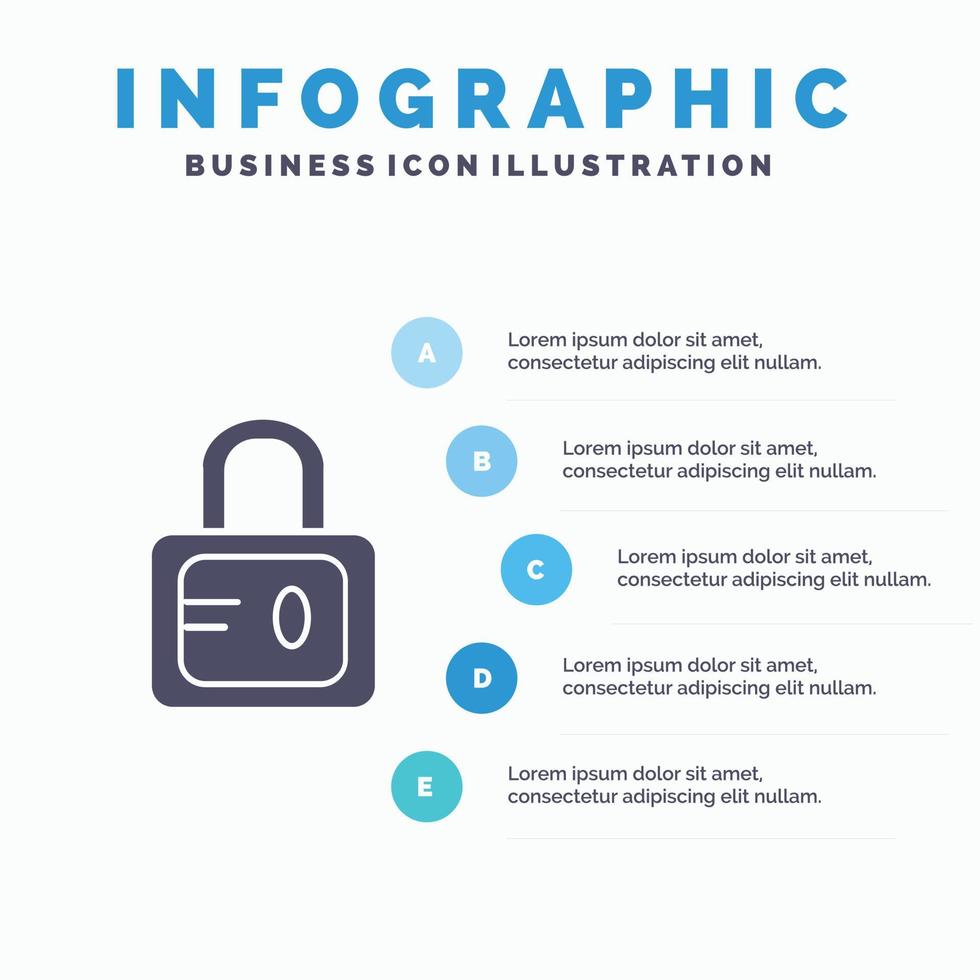 INFOGRAPHIC
BUSINESS ICON ILLUSTRATION

A
Lorem ipsum dolor sit amet, consectetur adipiscing elit nullam.

B
Lorem ipsum dolor sit amet, consectetur adipiscing elit nullam.

C
Lorem ipsum dolor sit amet, consectetur adipiscing elit nullam.

D
Lorem ipsum dolor sit amet, consectetur adipiscing elit nullam.

E
Lorem ipsum dolor sit amet, consectetur adipiscing elit nullam.