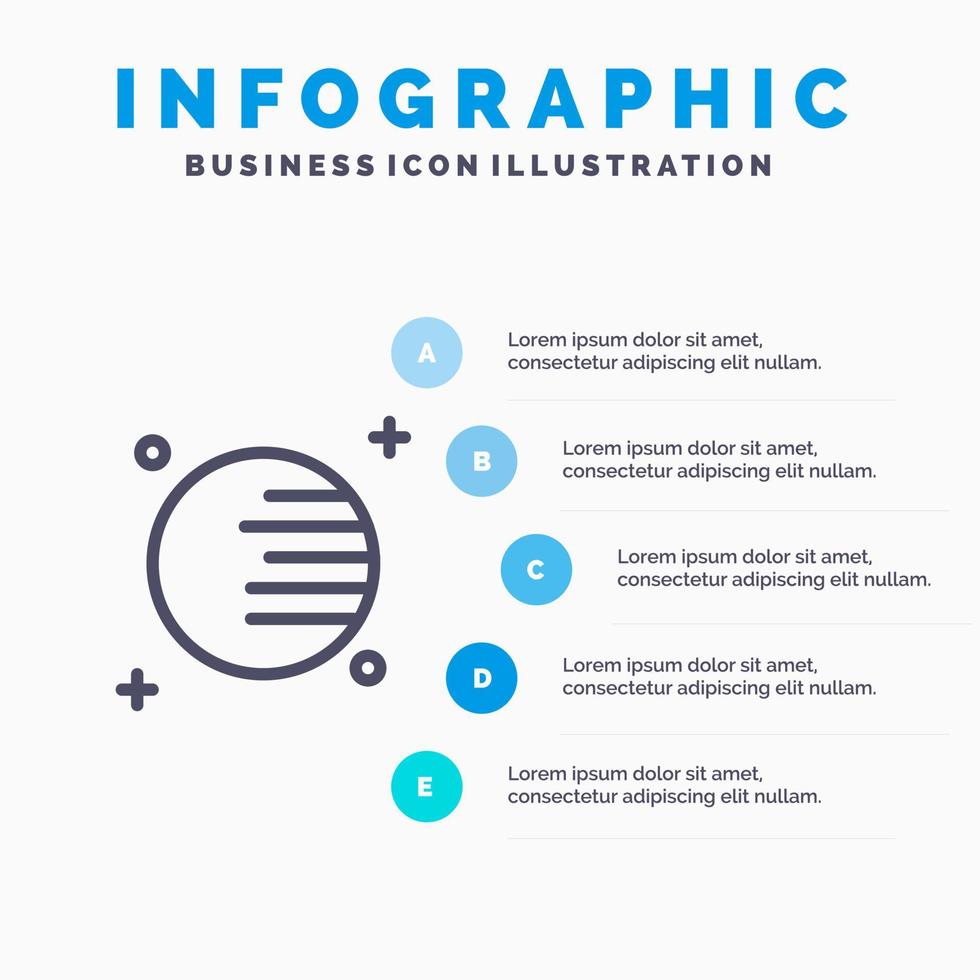 INFOGRAPHIC
BUSINESS ICON ILLUSTRATION

A
Lorem ipsum dolor sit amet, consectetur adipiscing elit nullam.

B
Lorem ipsum dolor sit amet, consectetur adipiscing elit nullam.

C
Lorem ipsum dolor sit amet, consectetur adipiscing elit nullam.

D
Lorem ipsum dolor sit amet, consectetur adipiscing elit nullam.

E
Lorem ipsum dolor sit amet, consectetur adipiscing elit nullam.