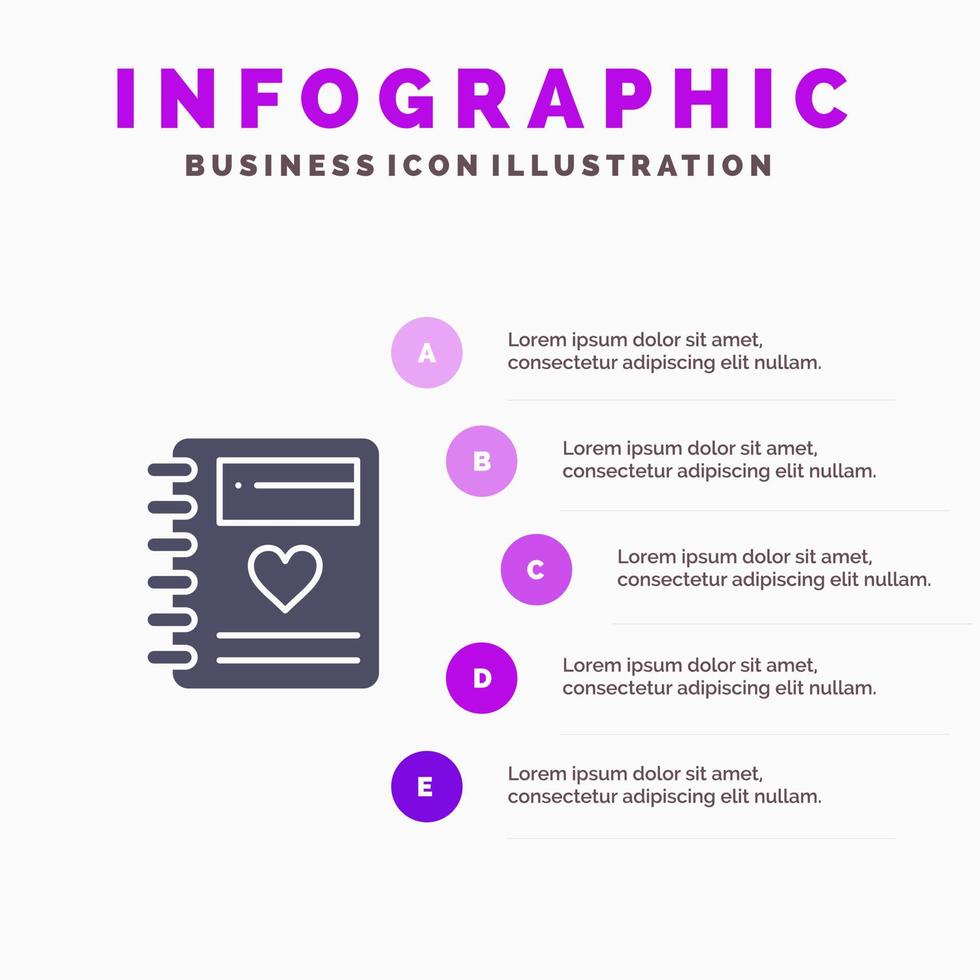 INFOGRAPHIC
BUSINESS ICON ILLUSTRATION

A
Lorem ipsum dolor sit amet, consectetur adipiscing elit nullam.

B
Lorem ipsum dolor sit amet, consectetur adipiscing elit nullam.

C
Lorem ipsum dolor sit amet, consectetur adipiscing elit nullam.

D
Lorem ipsum dolor sit amet, consectetur adipiscing elit nullam.

E
Lorem ipsum dolor sit amet, consectetur adipiscing elit nullam.