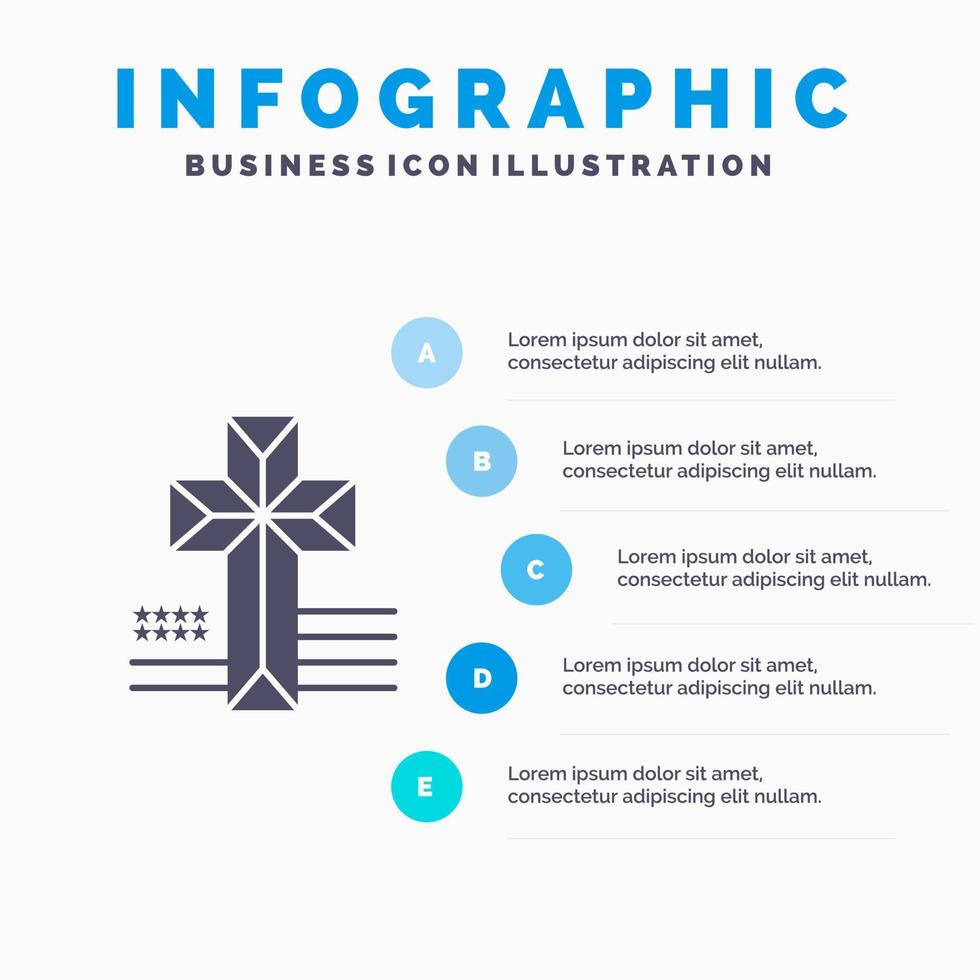 INFOGRAPHIC
BUSINESS ICON ILLUSTRATION

A
Lorem ipsum dolor sit amet, consectetur adipiscing elit nullam.

B
Lorem ipsum dolor sit amet, consectetur adipiscing elit nullam.

C
Lorem ipsum dolor sit amet, consectetur adipiscing elit nullam.

D
Lorem ipsum dolor sit amet, consectetur adipiscing elit nullam.

E
Lorem ipsum dolor sit amet, consectetur adipiscing elit nullam.