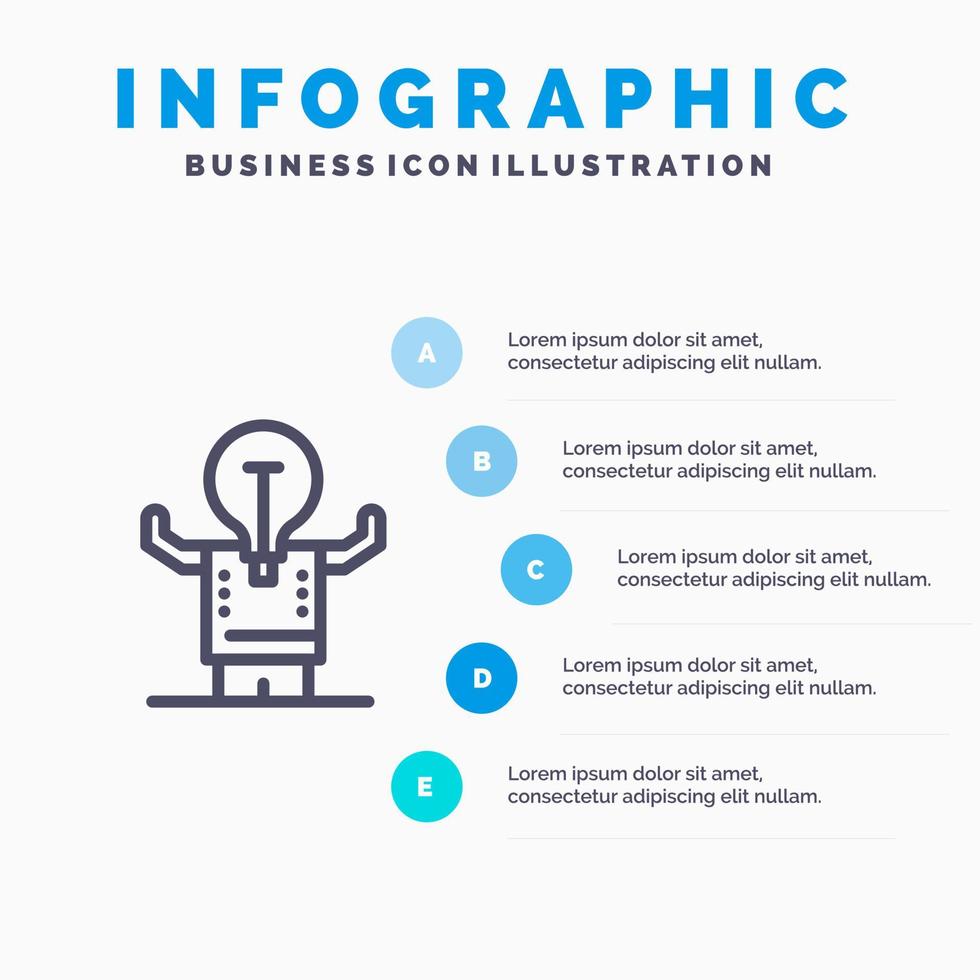 INFOGRAPHIC
BUSINESS ICON ILLUSTRATION

A
Lorem ipsum dolor sit amet, consectetur adipiscing elit nullam.

B
Lorem ipsum dolor sit amet, consectetur adipiscing elit nullam.

C
Lorem ipsum dolor sit amet, consectetur adipiscing elit nullam.

D
Lorem ipsum dolor sit amet, consectetur adipiscing elit nullam.

E
Lorem ipsum dolor sit amet, consectetur adipiscing elit nullam.