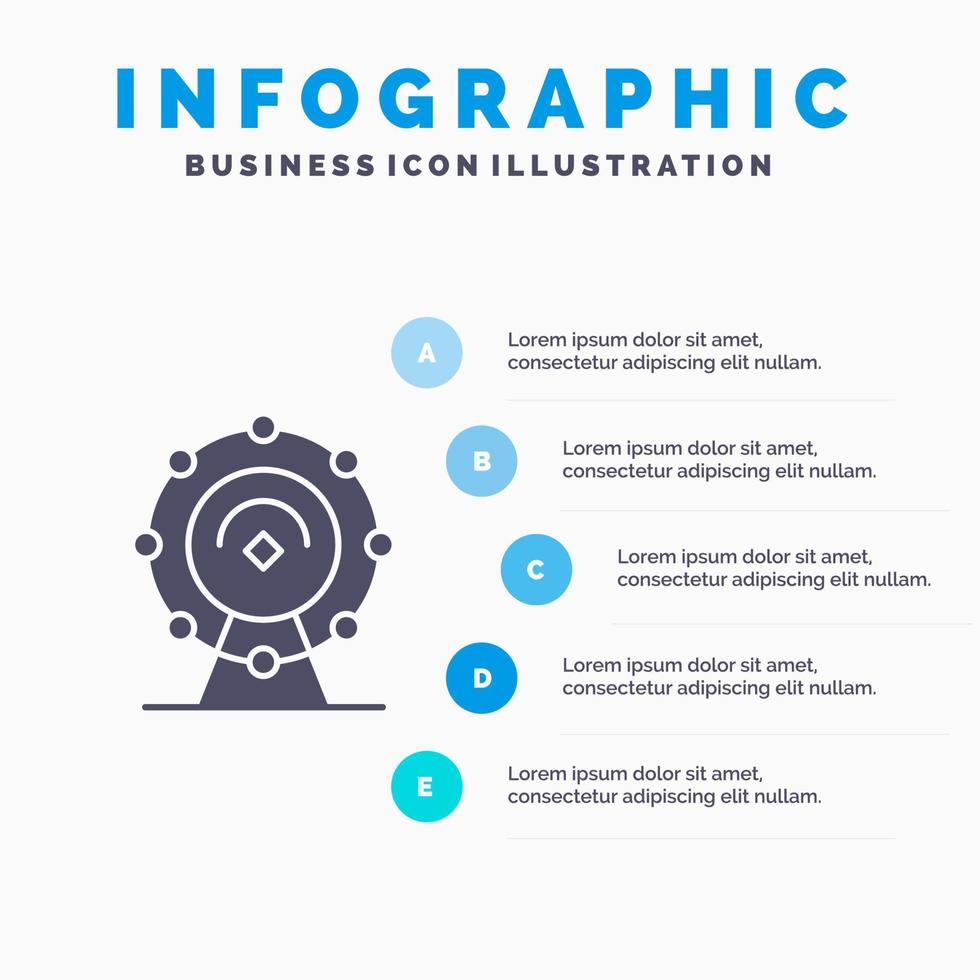 INFOGRAPHIC
BUSINESS ICON ILLUSTRATION

A
Lorem ipsum dolor sit amet, consectetur adipiscing elit nullam.

B
Lorem ipsum dolor sit amet, consectetur adipiscing elit nullam.

C
Lorem ipsum dolor sit amet, consectetur adipiscing elit nullam.

D
Lorem ipsum dolor sit amet, consectetur adipiscing elit nullam.

E
Lorem ipsum dolor sit amet, consectetur adipiscing elit nullam.