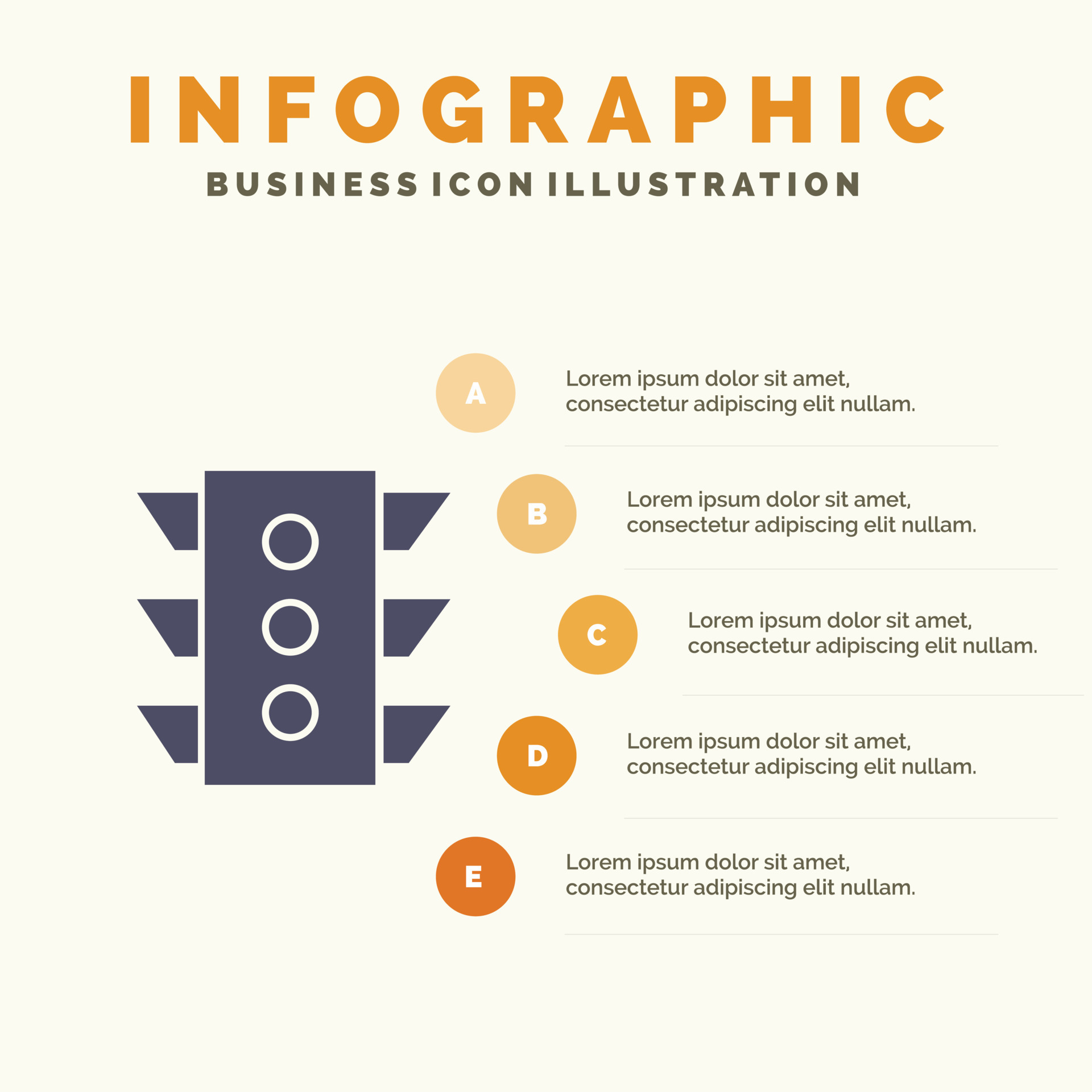 INFOGRAPHIC
BUSINESS ICON ILLUSTRATION

A
Lorem ipsum dolor sit amet, consectetur adipiscing elit nullam.

B
Lorem ipsum dolor sit amet, consectetur adipiscing elit nullam.

C
Lorem ipsum dolor sit amet, consectetur adipiscing elit nullam.

D
Lorem ipsum dolor sit amet, consectetur adipiscing elit nullam.

E
Lorem ipsum dolor sit amet, consectetur adipiscing elit nullam.