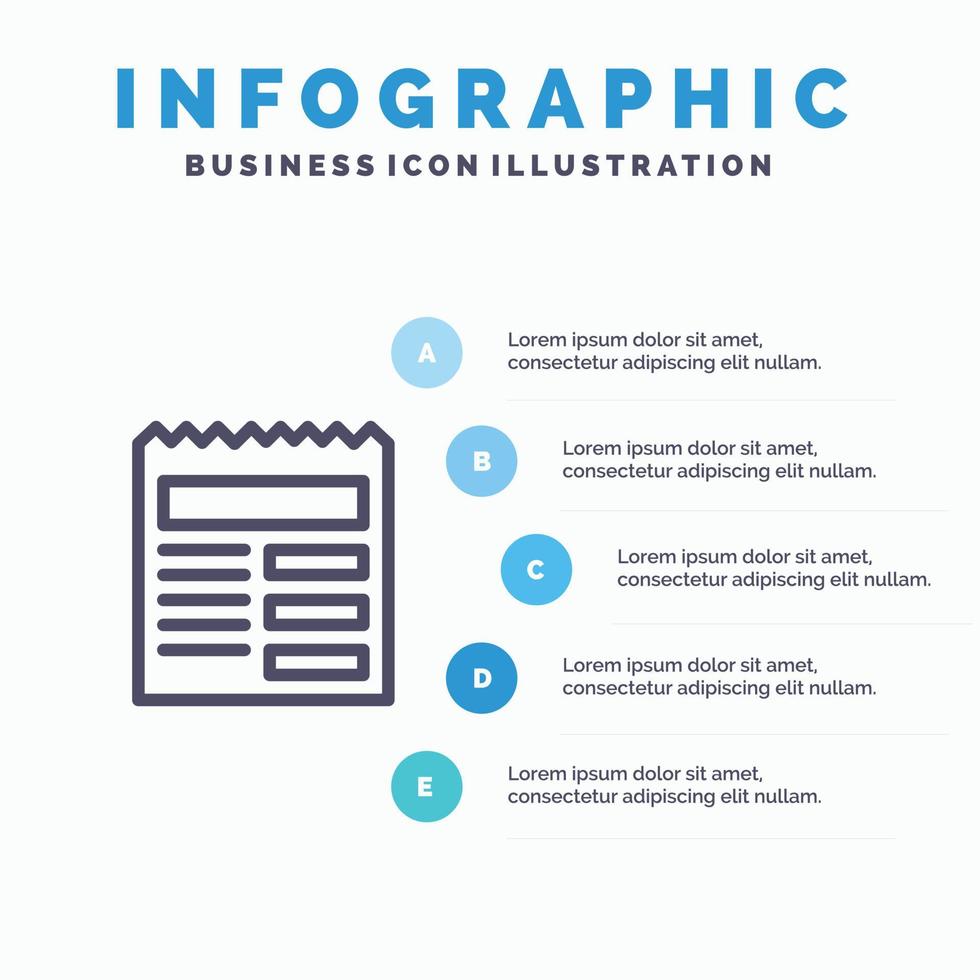 INFOGRAPHIC
BUSINESS ICON ILLUSTRATION

A
Lorem ipsum dolor sit amet, consectetur adipiscing elit nullam.

B
Lorem ipsum dolor sit amet, consectetur adipiscing elit nullam.

C
Lorem ipsum dolor sit amet, consectetur adipiscing elit nullam.

D
Lorem ipsum dolor sit amet, consectetur adipiscing elit nullam.

E
Lorem ipsum dolor sit amet, consectetur adipiscing elit nullam.