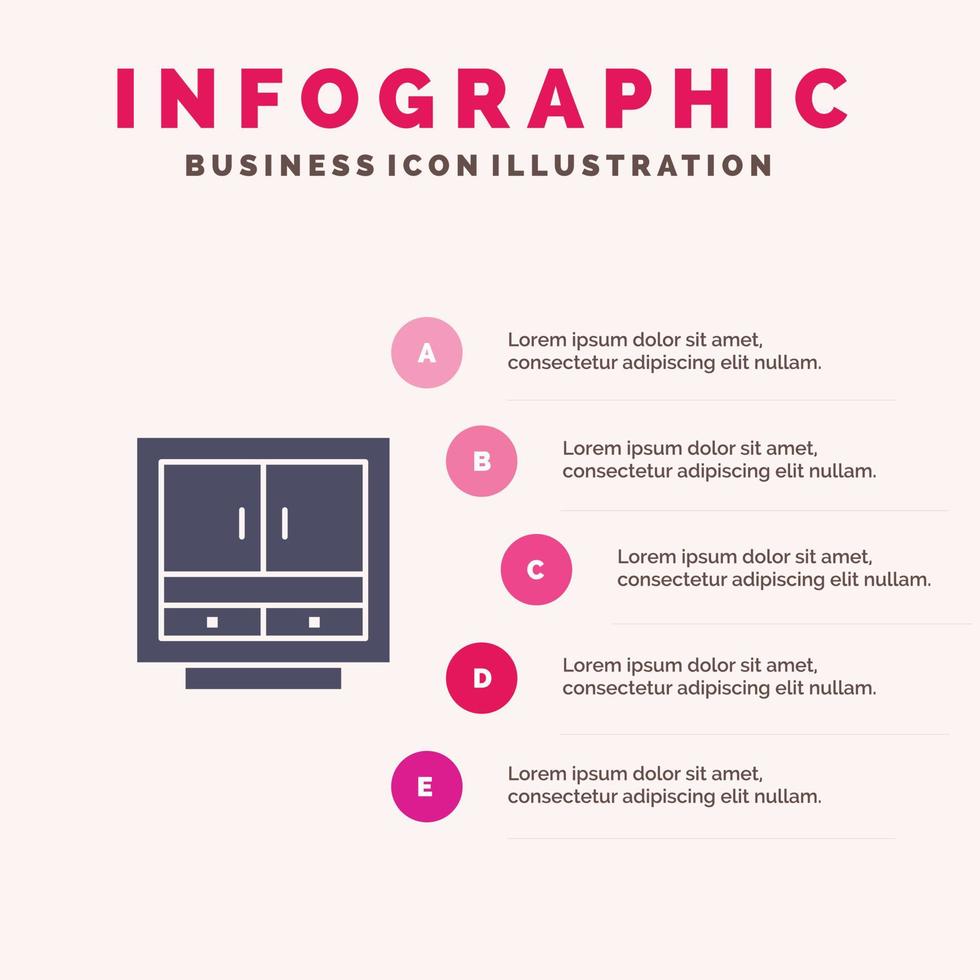 INFOGRAPHIC
BUSINESS ICON ILLUSTRATION

A
Lorem ipsum dolor sit amet, consectetur adipiscing elit nullam.

B
Lorem ipsum dolor sit amet, consectetur adipiscing elit nullam.

C
Lorem ipsum dolor sit amet, consectetur adipiscing elit nullam.

D
Lorem ipsum dolor sit amet, consectetur adipiscing elit nullam.

E
Lorem ipsum dolor sit amet, consectetur adipiscing elit nullam.