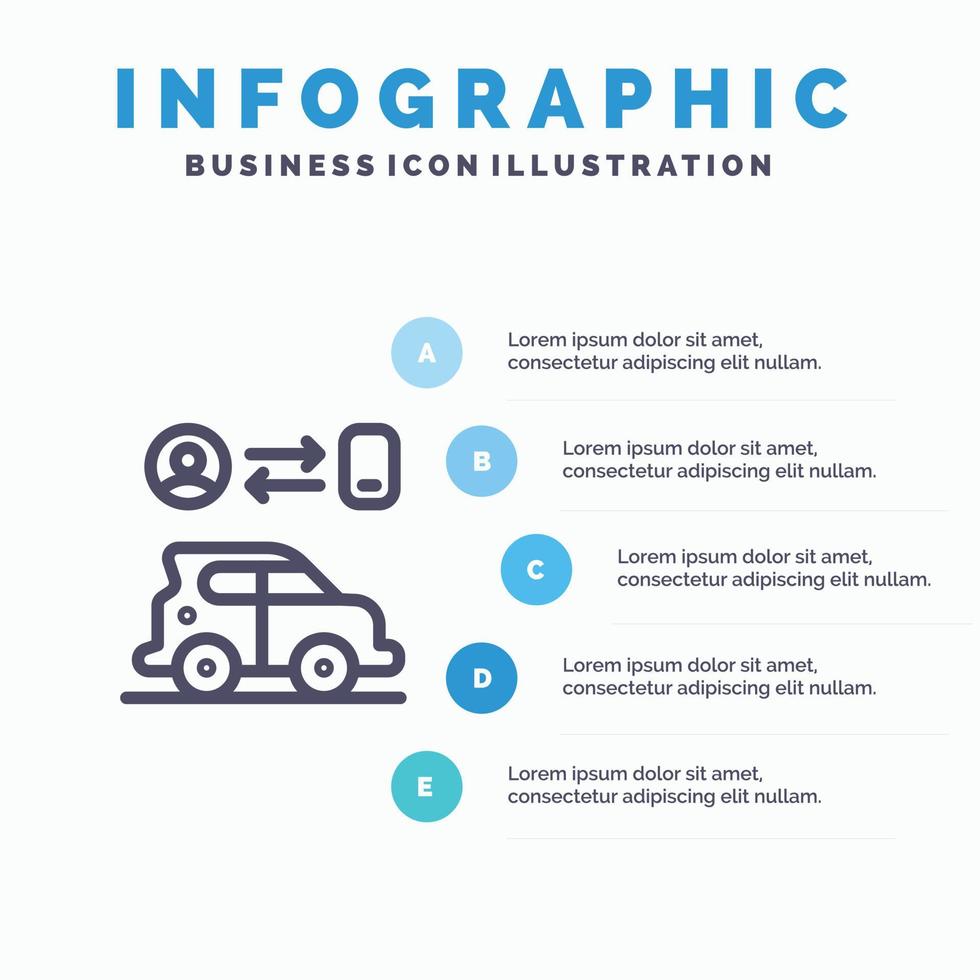 INFOGRAPHIC
BUSINESS ICON ILLUSTRATION

A
Lorem ipsum dolor sit amet, consectetur adipiscing elit nullam.

B
Lorem ipsum dolor sit amet, consectetur adipiscing elit nullam.

C
Lorem ipsum dolor sit amet, consectetur adipiscing elit nullam.

D
Lorem ipsum dolor sit amet, consectetur adipiscing elit nullam.

E
Lorem ipsum dolor sit amet, consectetur adipiscing elit nullam.