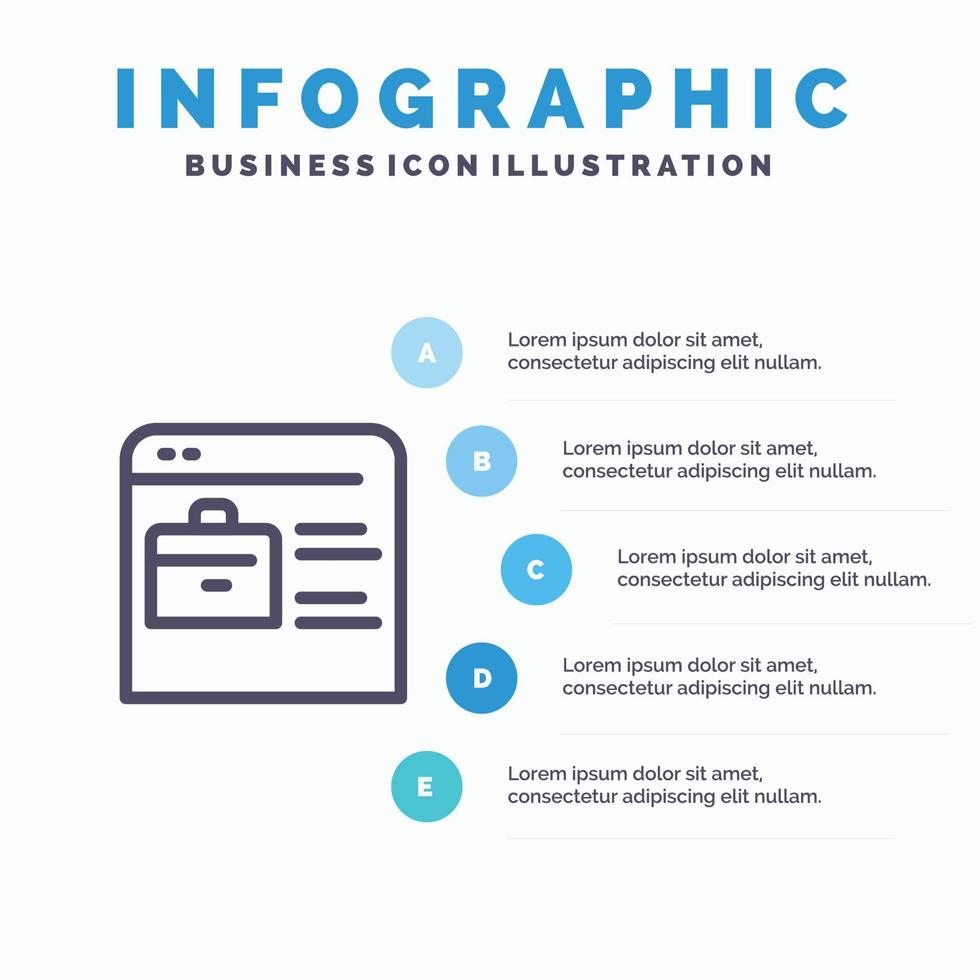 INFOGRAPHIC
BUSINESS ICON ILLUSTRATION

A
Lorem ipsum dolor sit amet, consectetur adipiscing elit nullam.

B
Lorem ipsum dolor sit amet, consectetur adipiscing elit nullam.

C
Lorem ipsum dolor sit amet, consectetur adipiscing elit nullam.

D
Lorem ipsum dolor sit amet, consectetur adipiscing elit nullam.

E
Lorem ipsum dolor sit amet, consectetur adipiscing elit nullam.