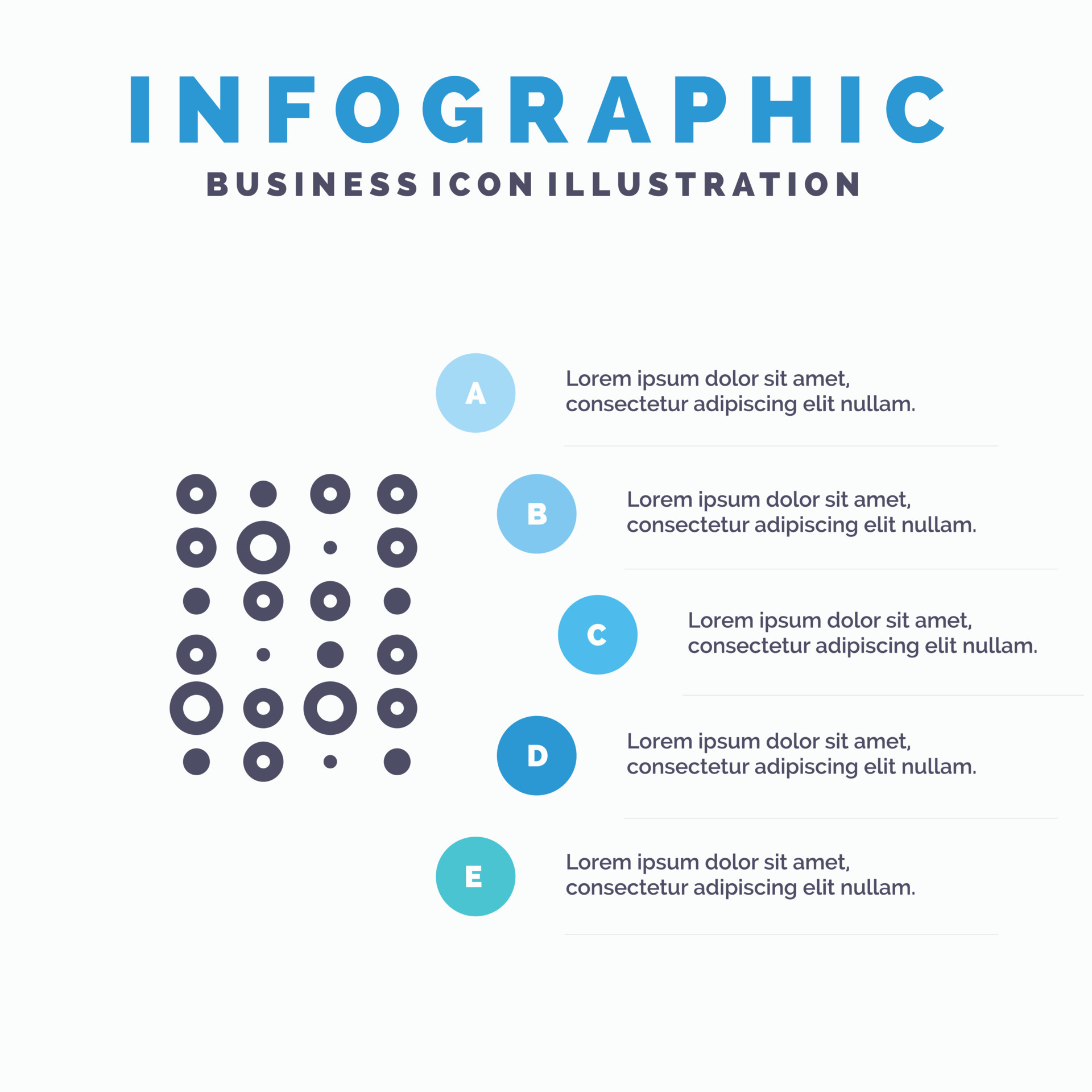 INFOGRAPHIC

BUSINESS ICON ILLUSTRATION

A

Lorem ipsum dolor sit amet, consectetur adipiscing elit nullam.

B

Lorem ipsum dolor sit amet, consectetur adipiscing elit nullam.

C

Lorem ipsum dolor sit amet, consectetur adipiscing elit nullam.

D

Lorem ipsum dolor sit amet, consectetur adipiscing elit nullam.

E

Lorem ipsum dolor sit amet, consectetur adipiscing elit nullam.